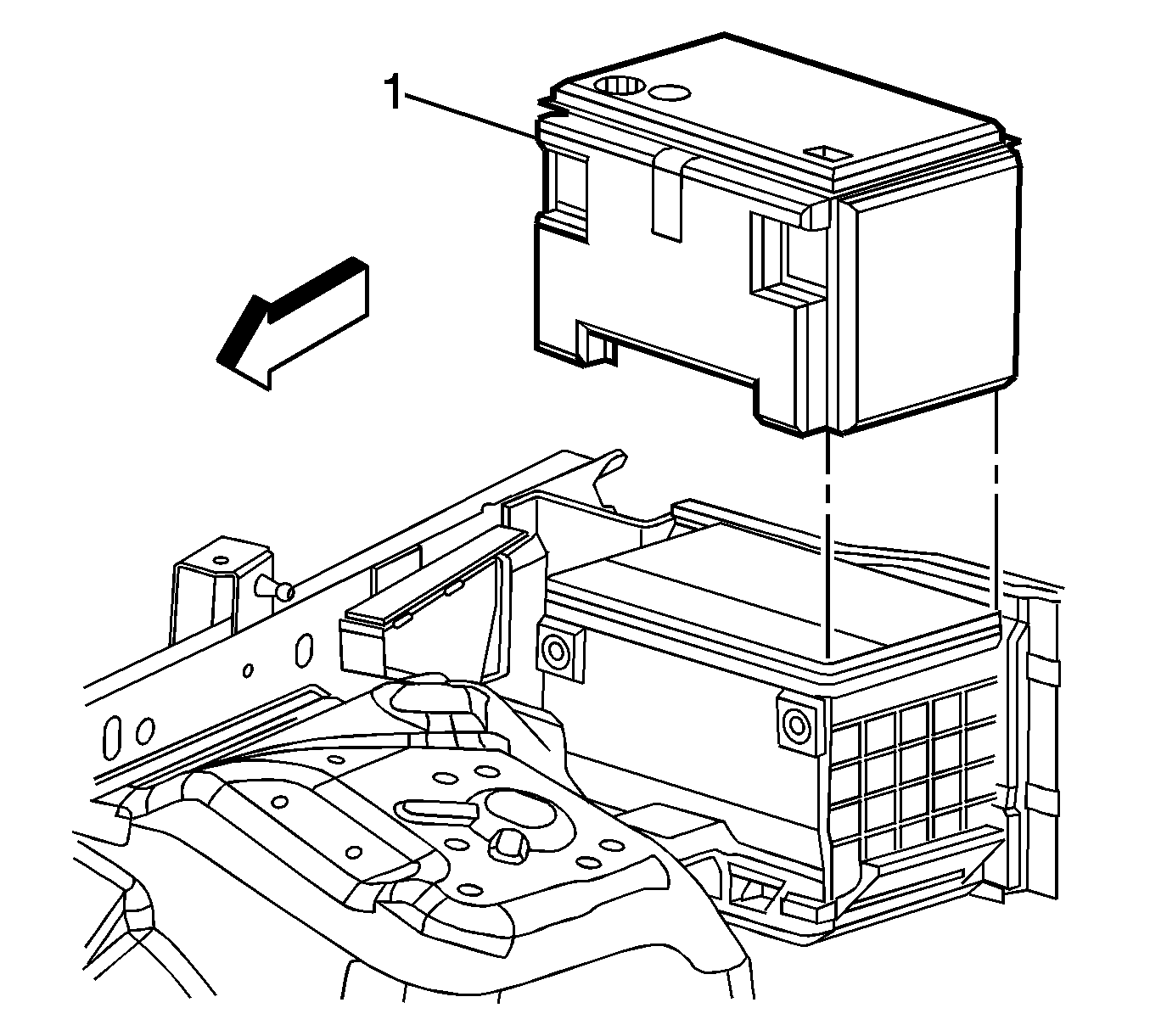 1