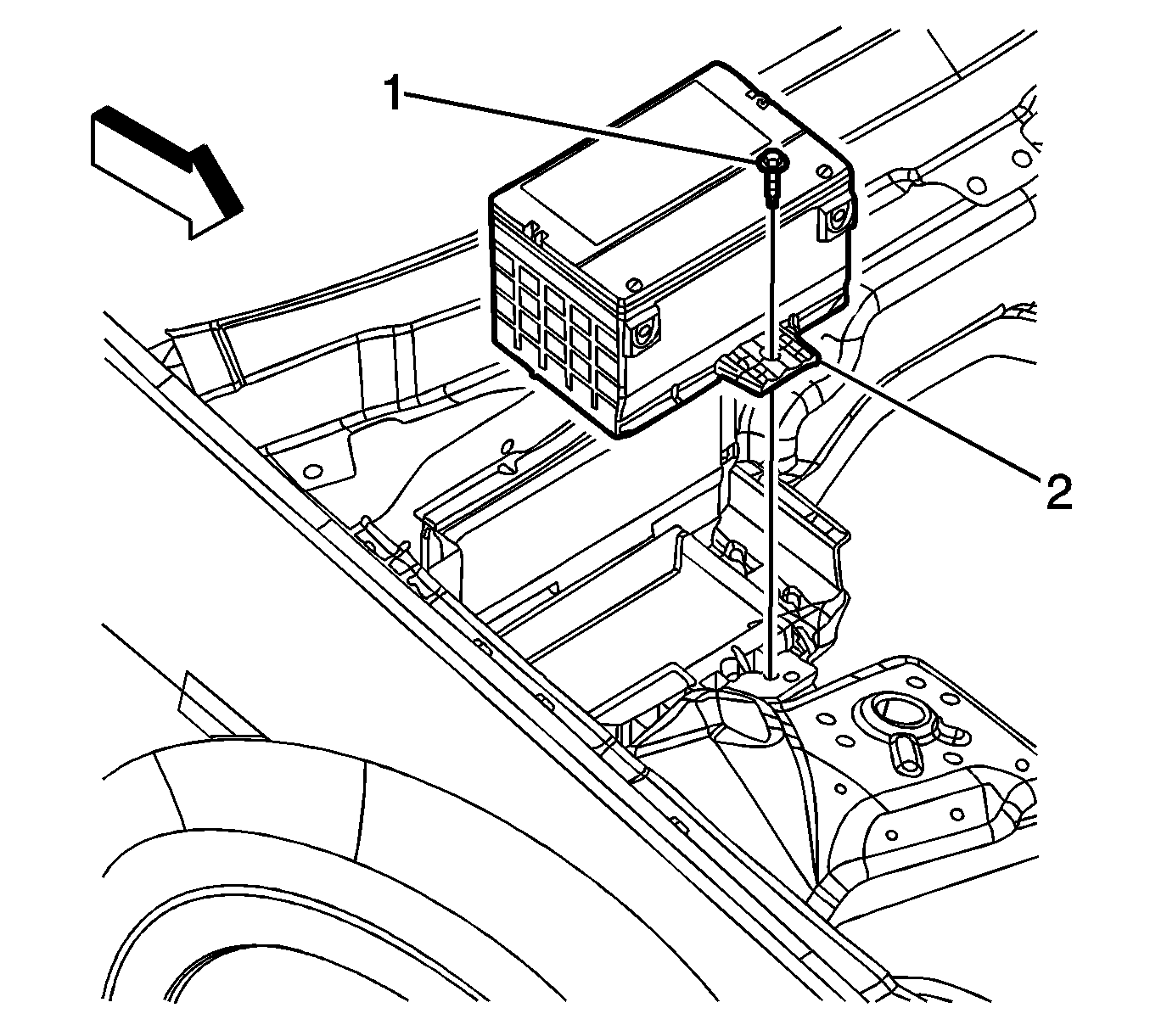 1

2