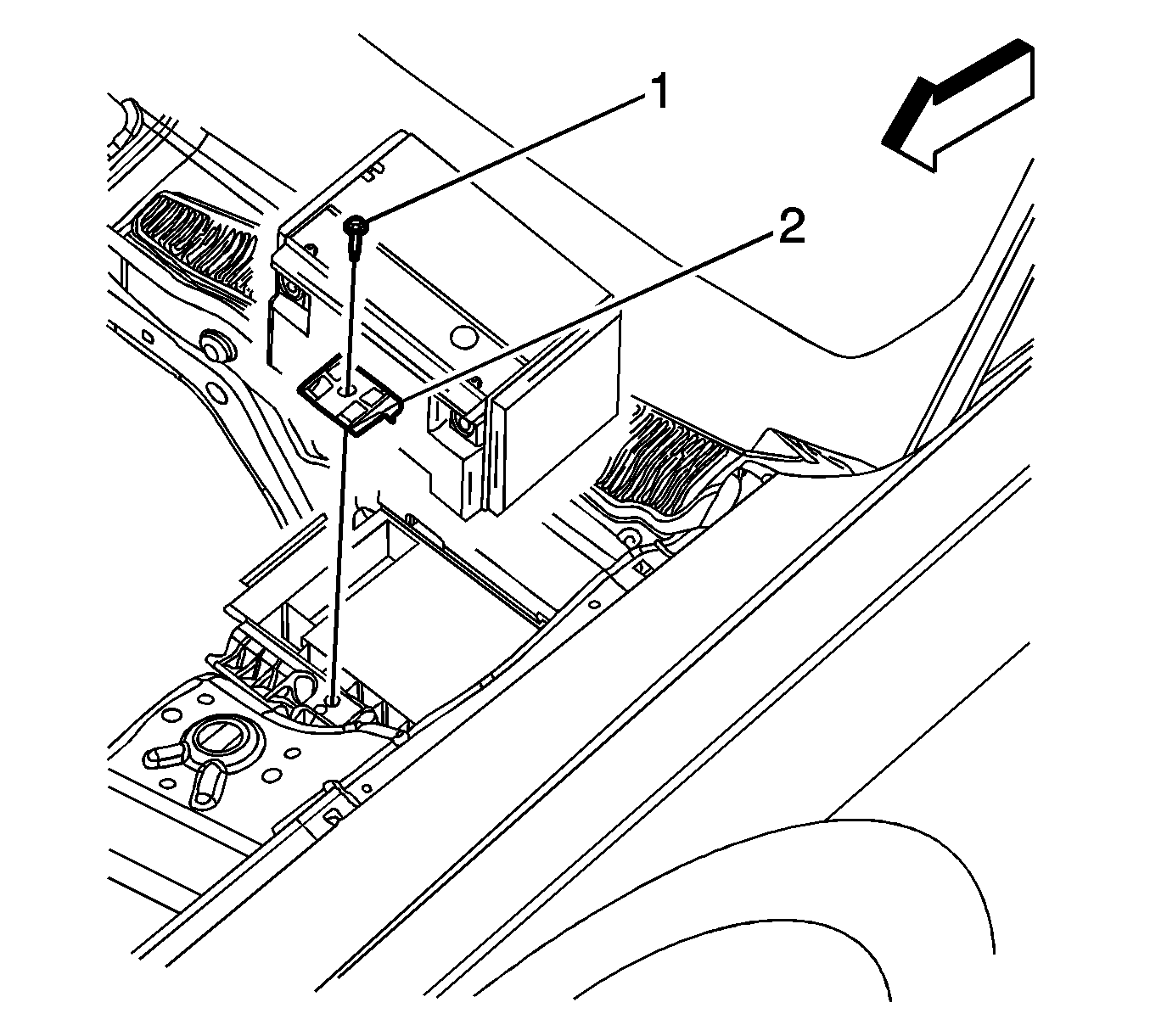 1
2