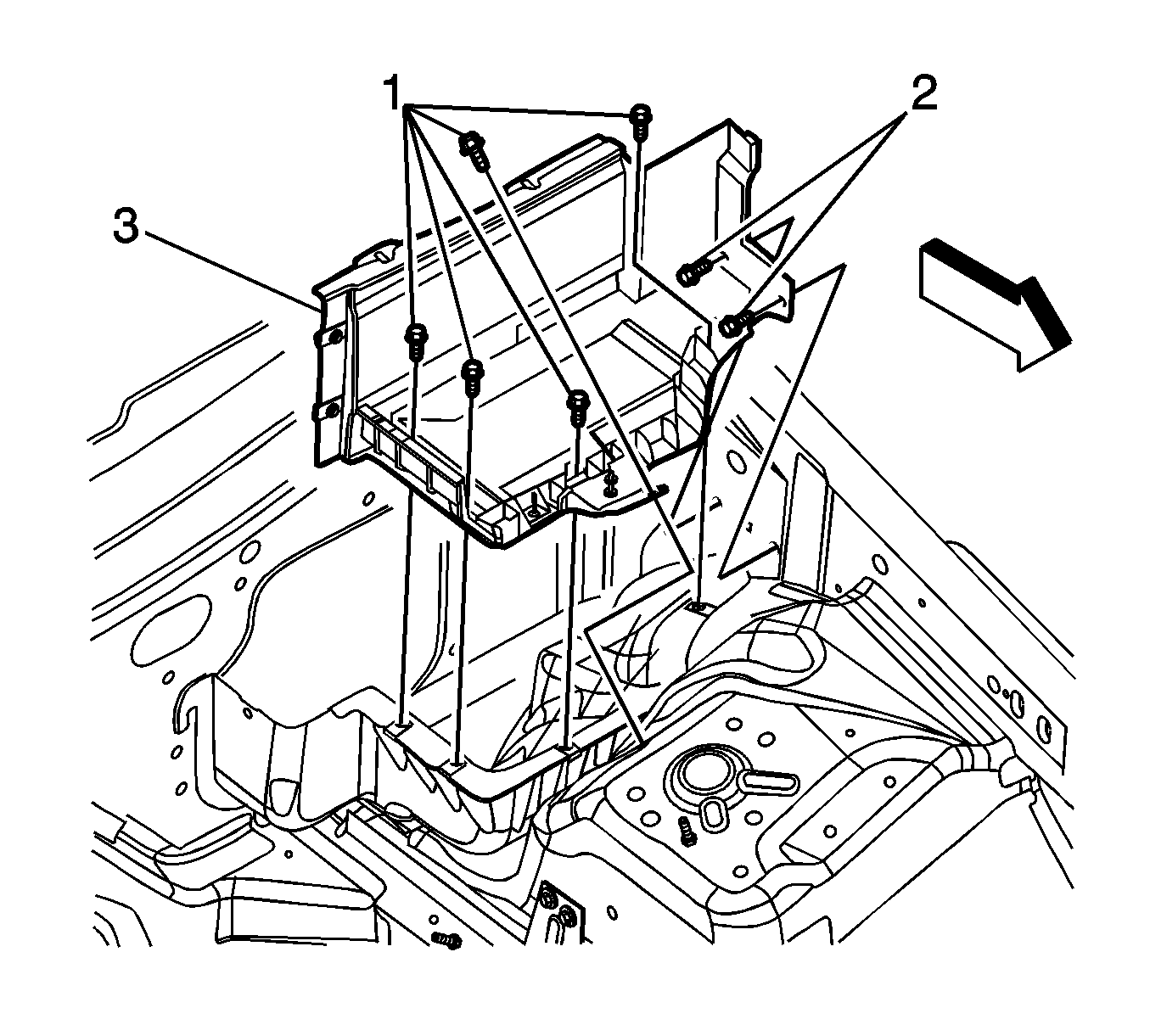 1
2
3