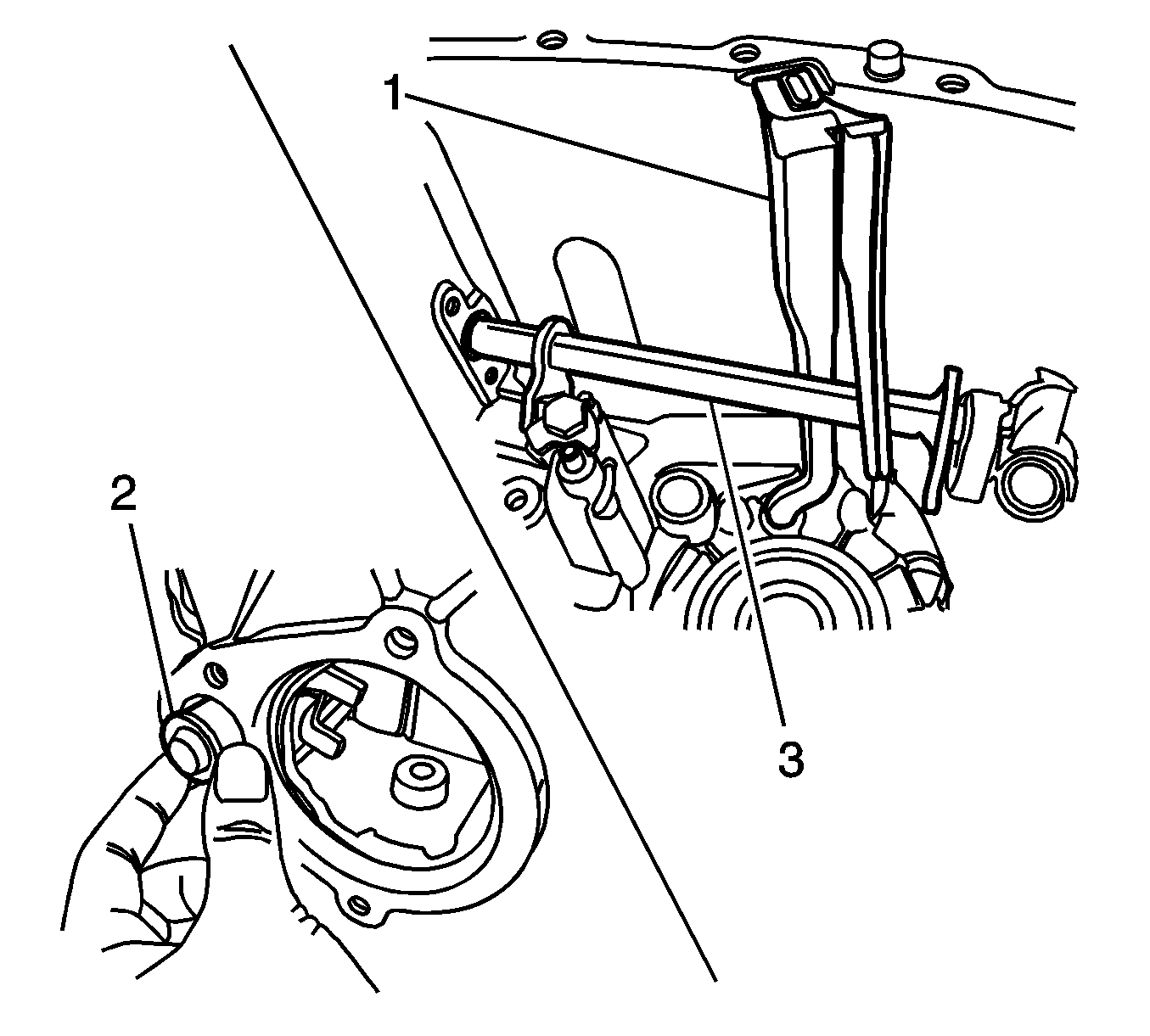 1
2
3