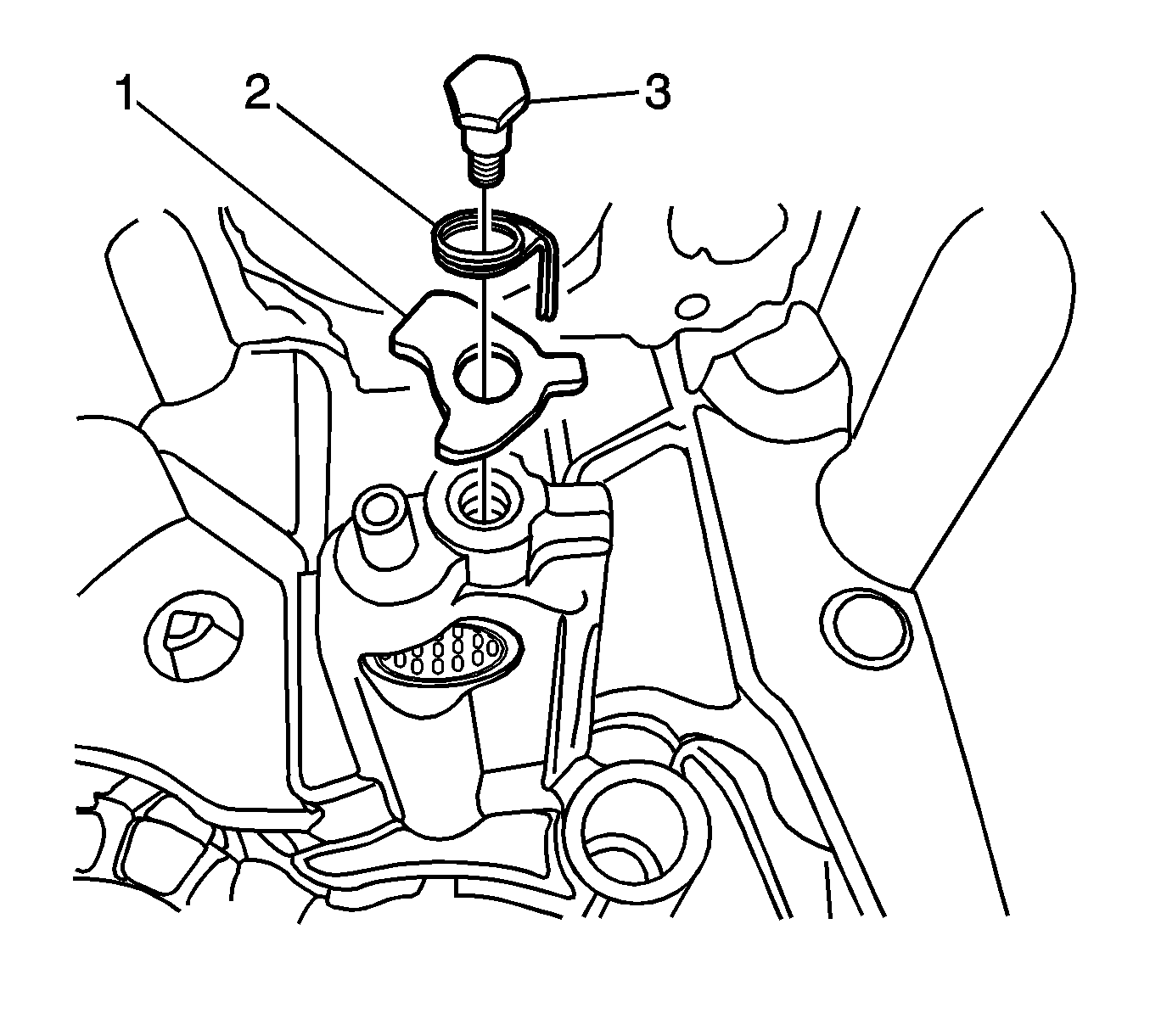 1
2
3