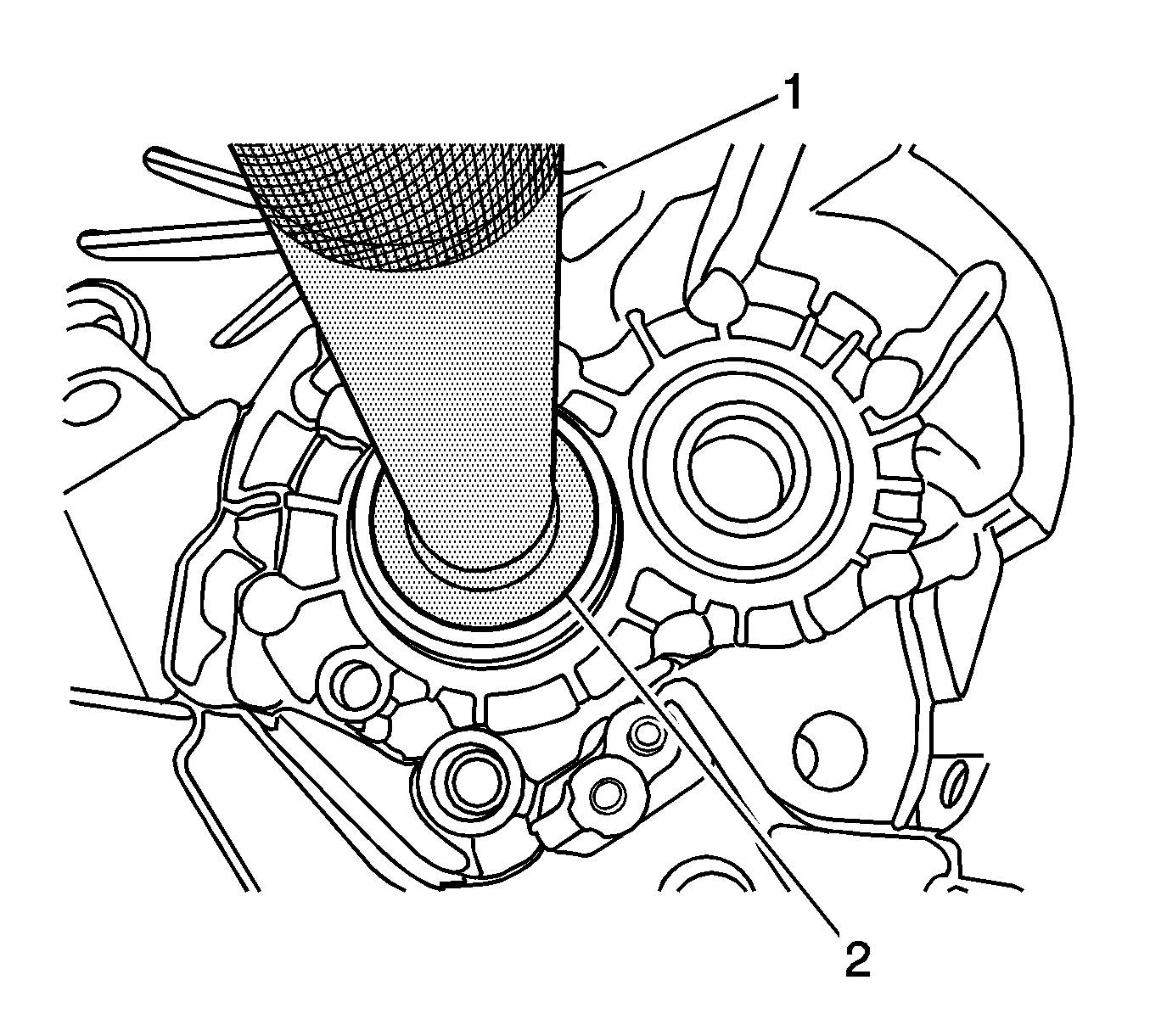 1
2