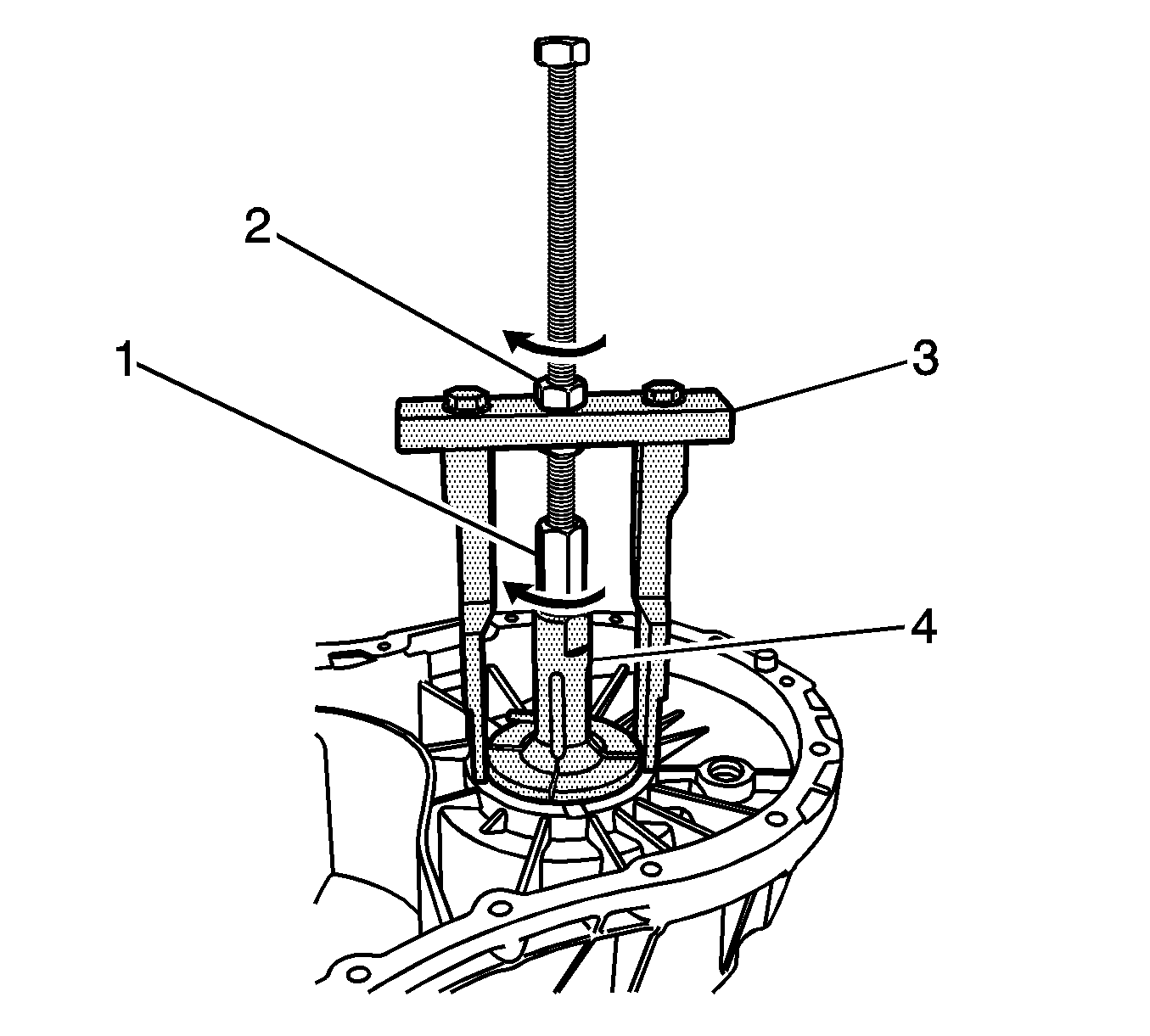 2
1
3
4