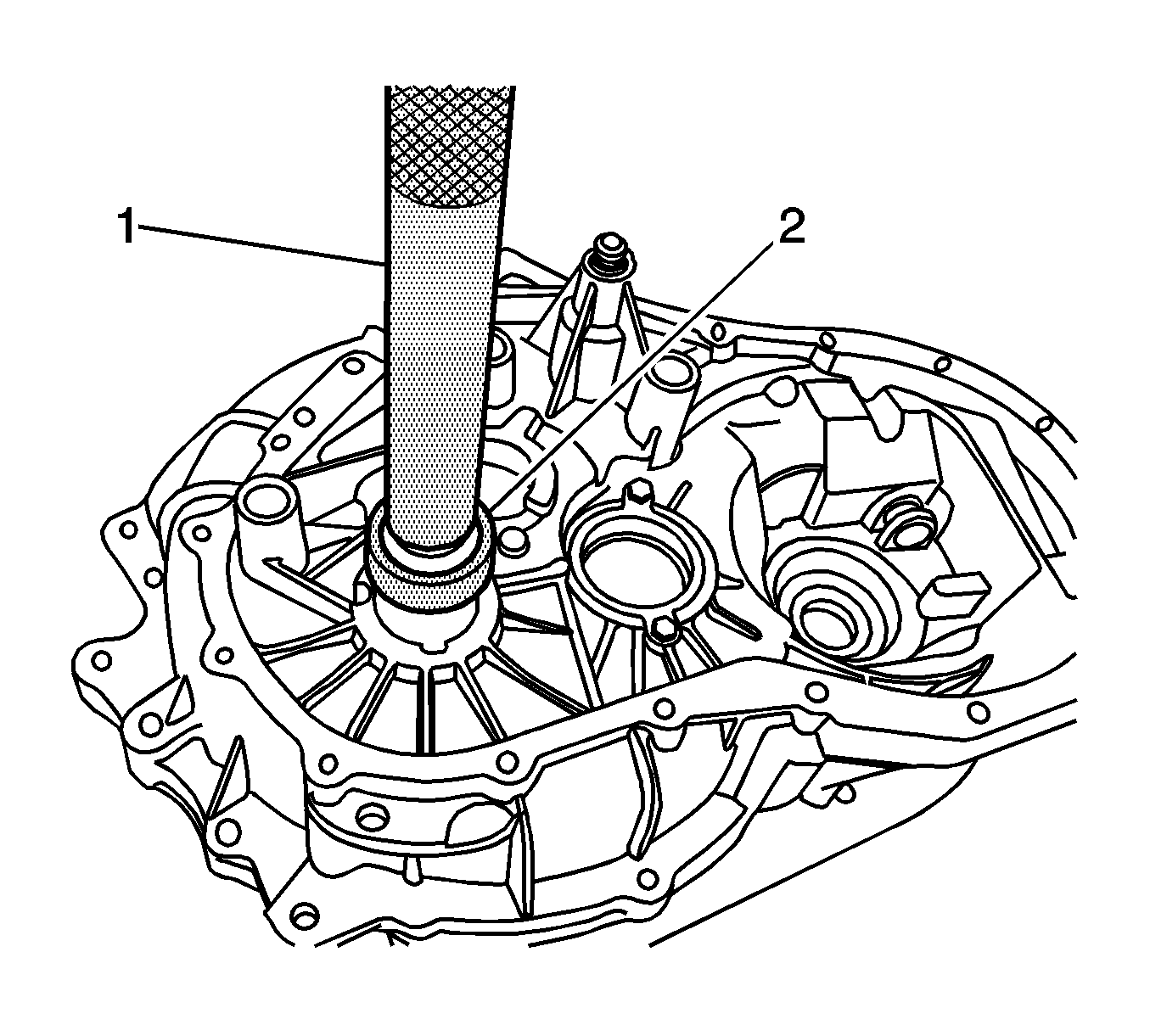 1
2