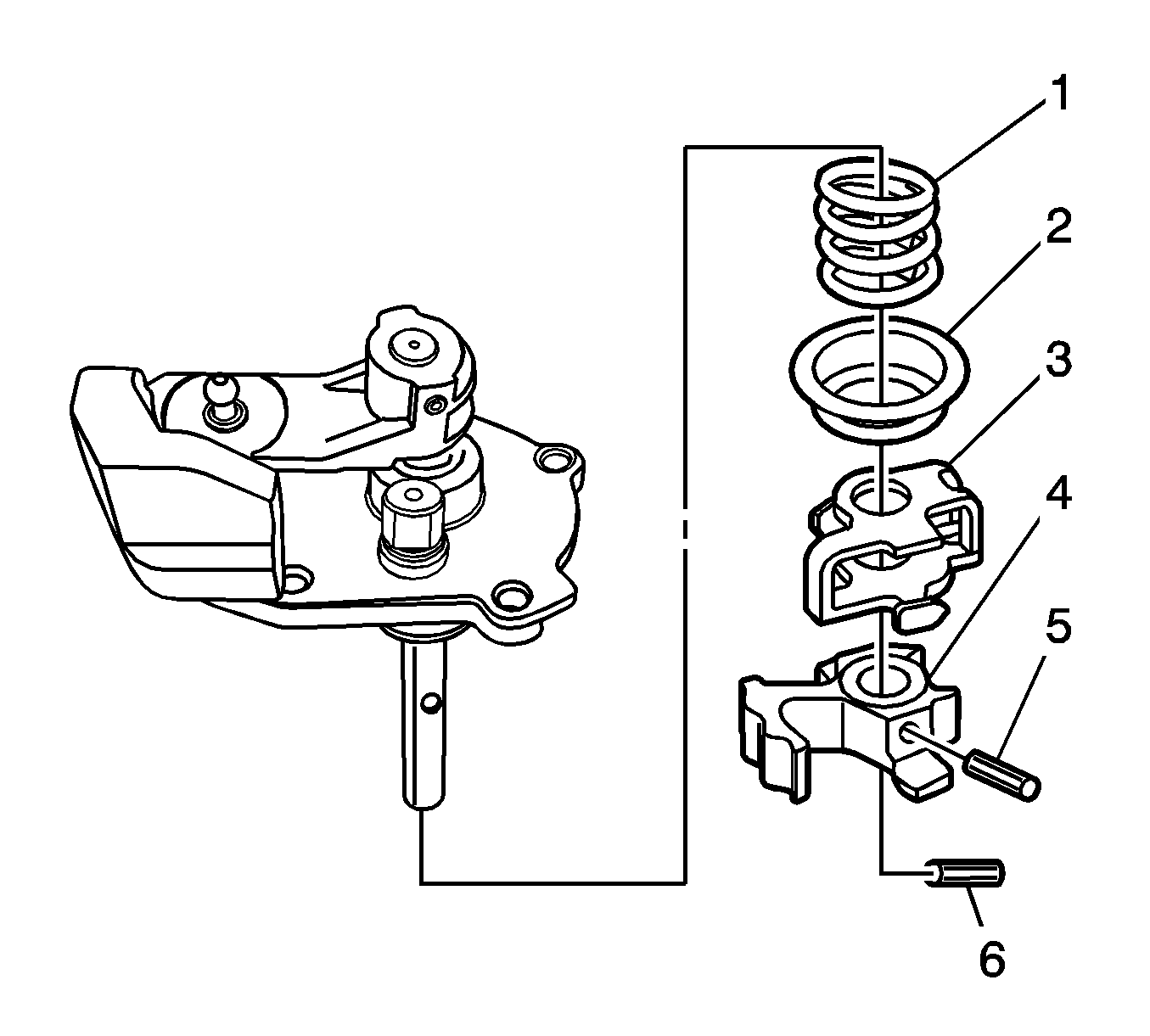 1
2
3
4
5
6