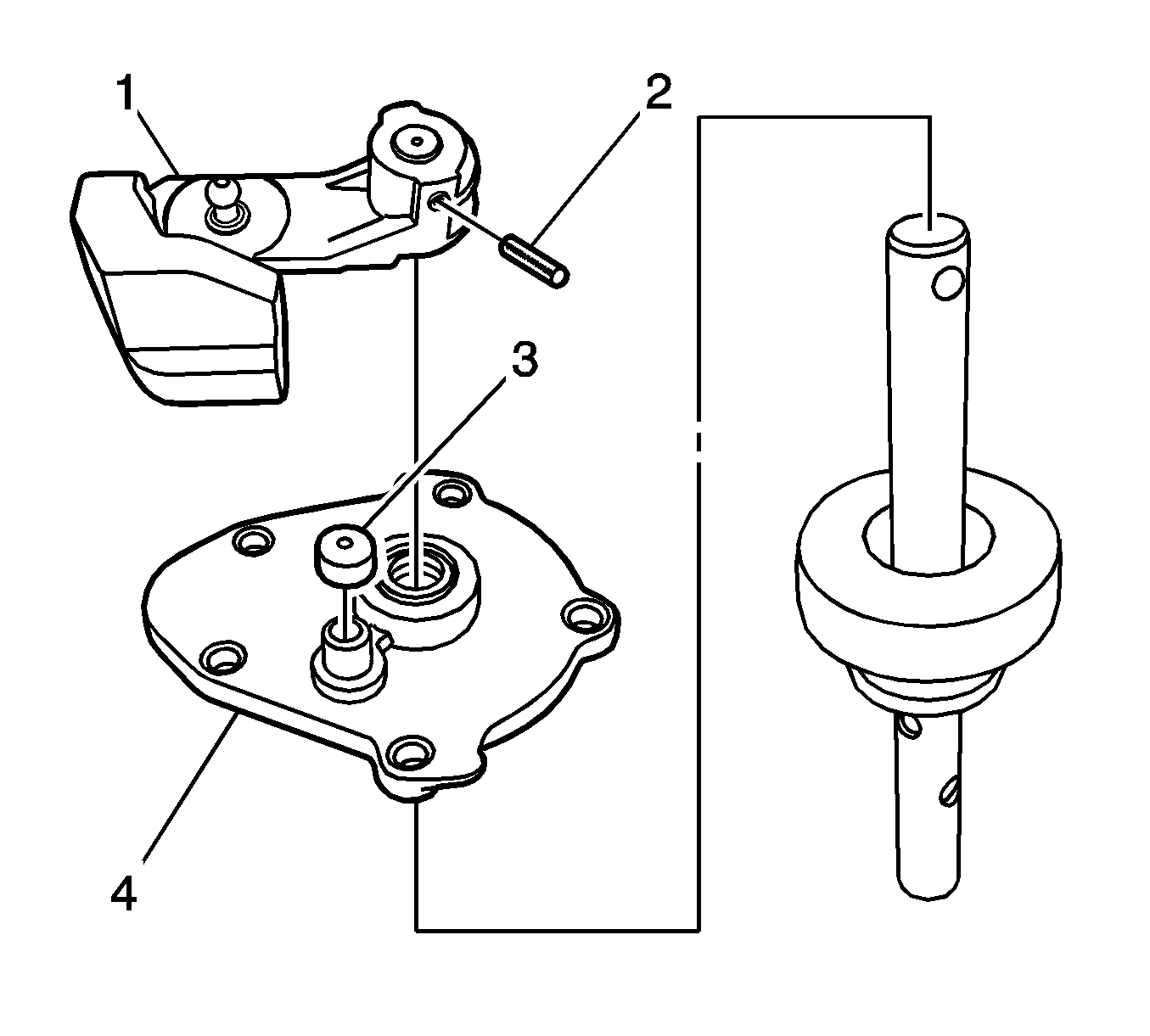 1
2
3
4