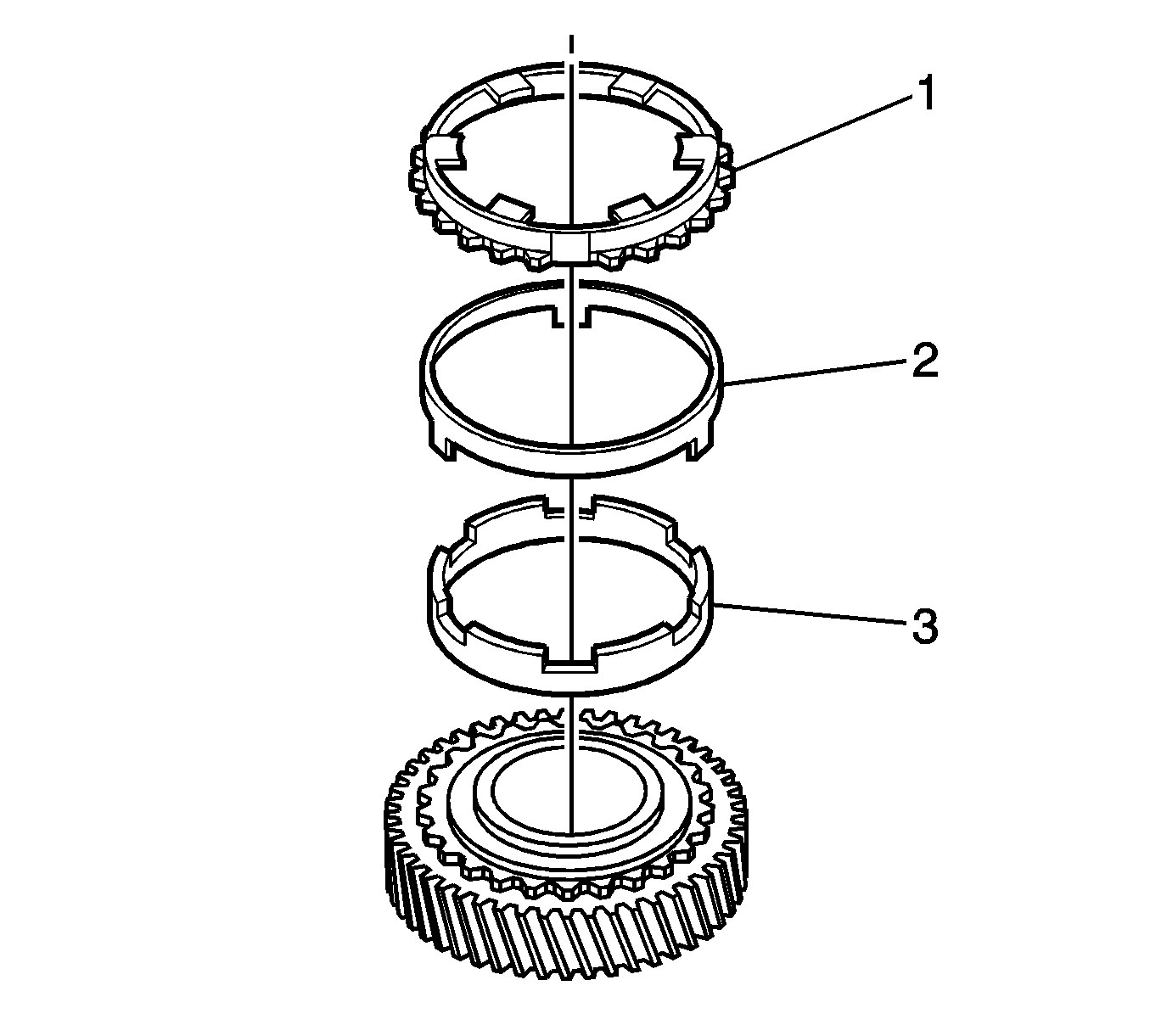 1
2
3