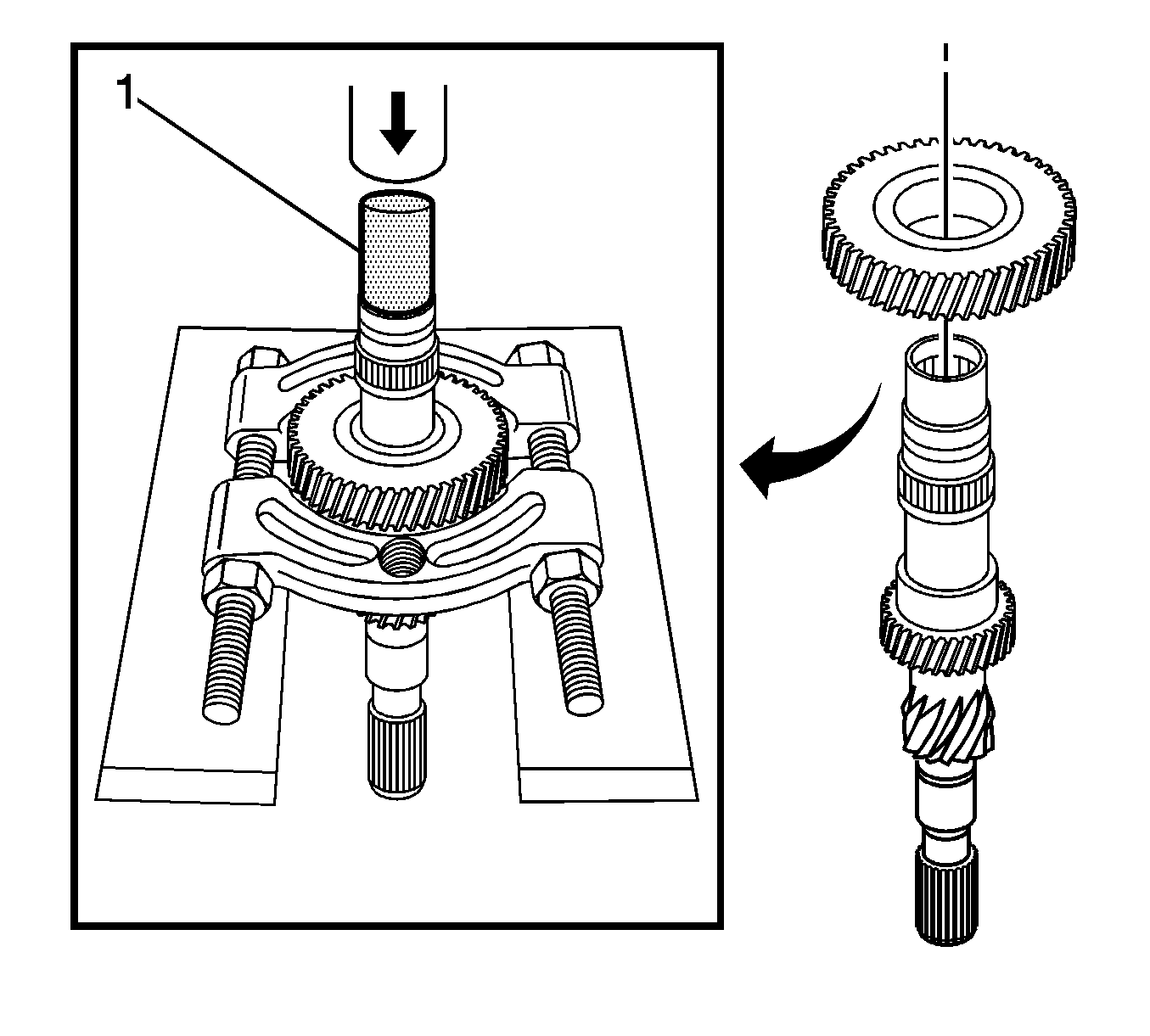 1