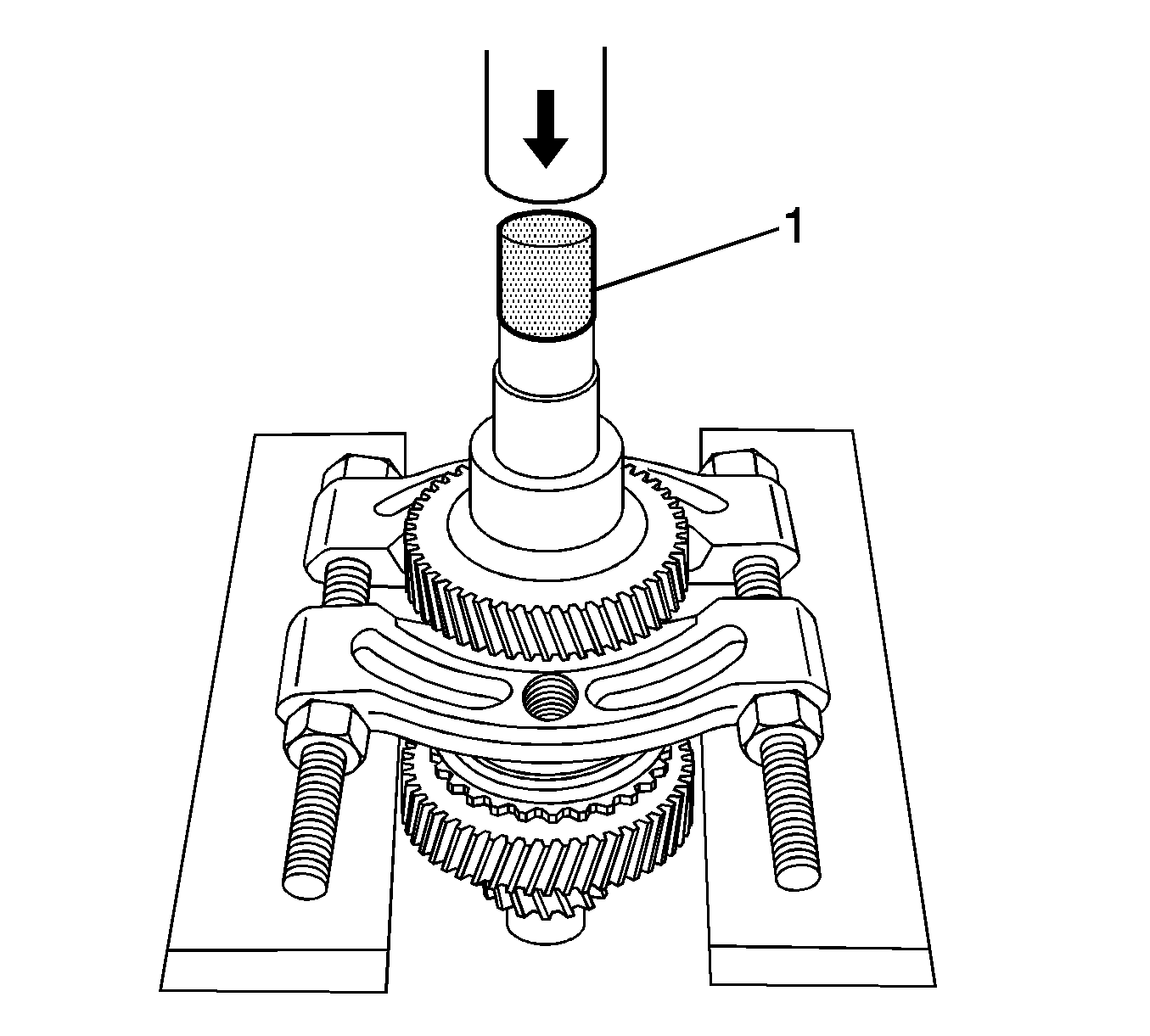 1