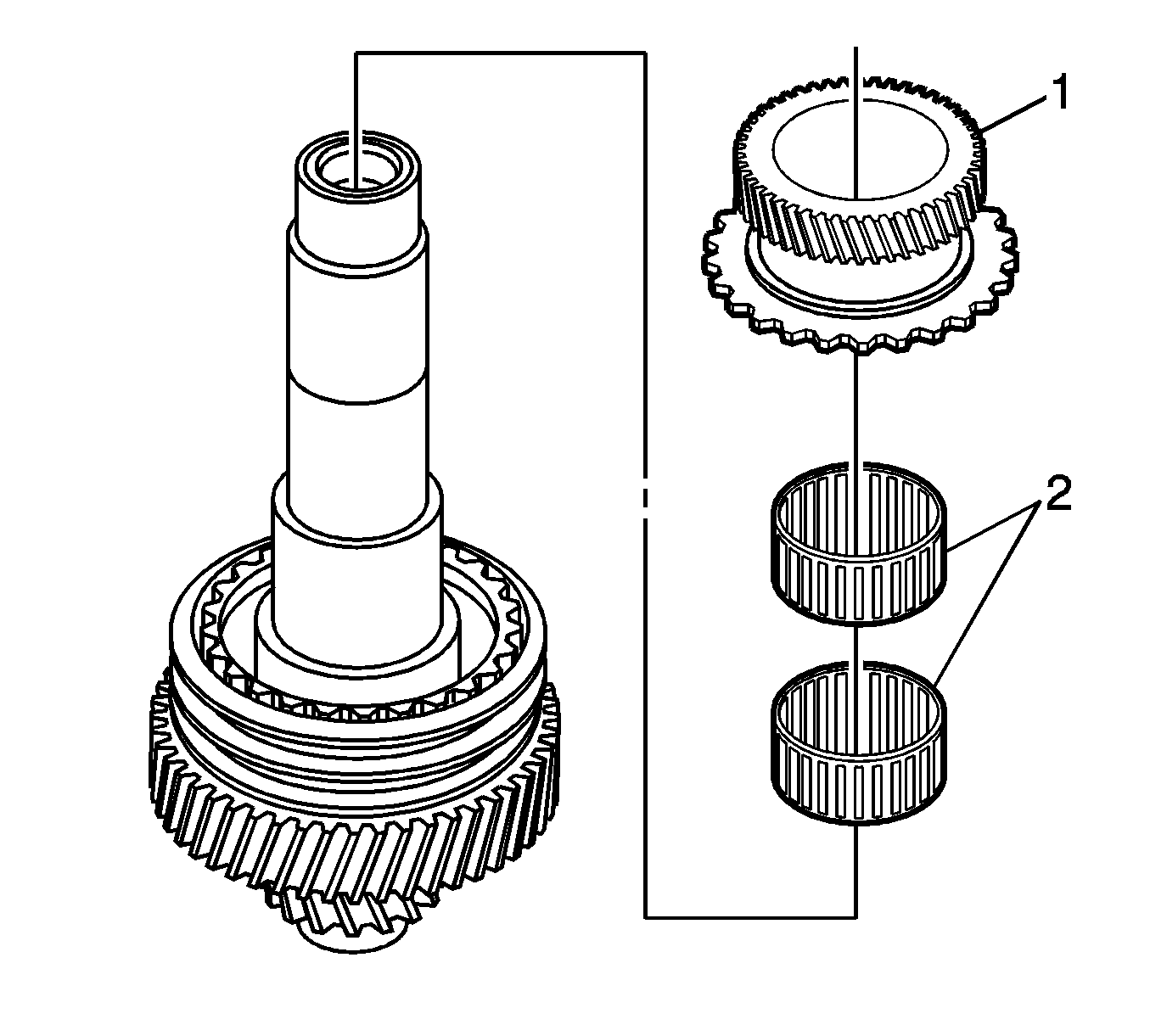 1
2