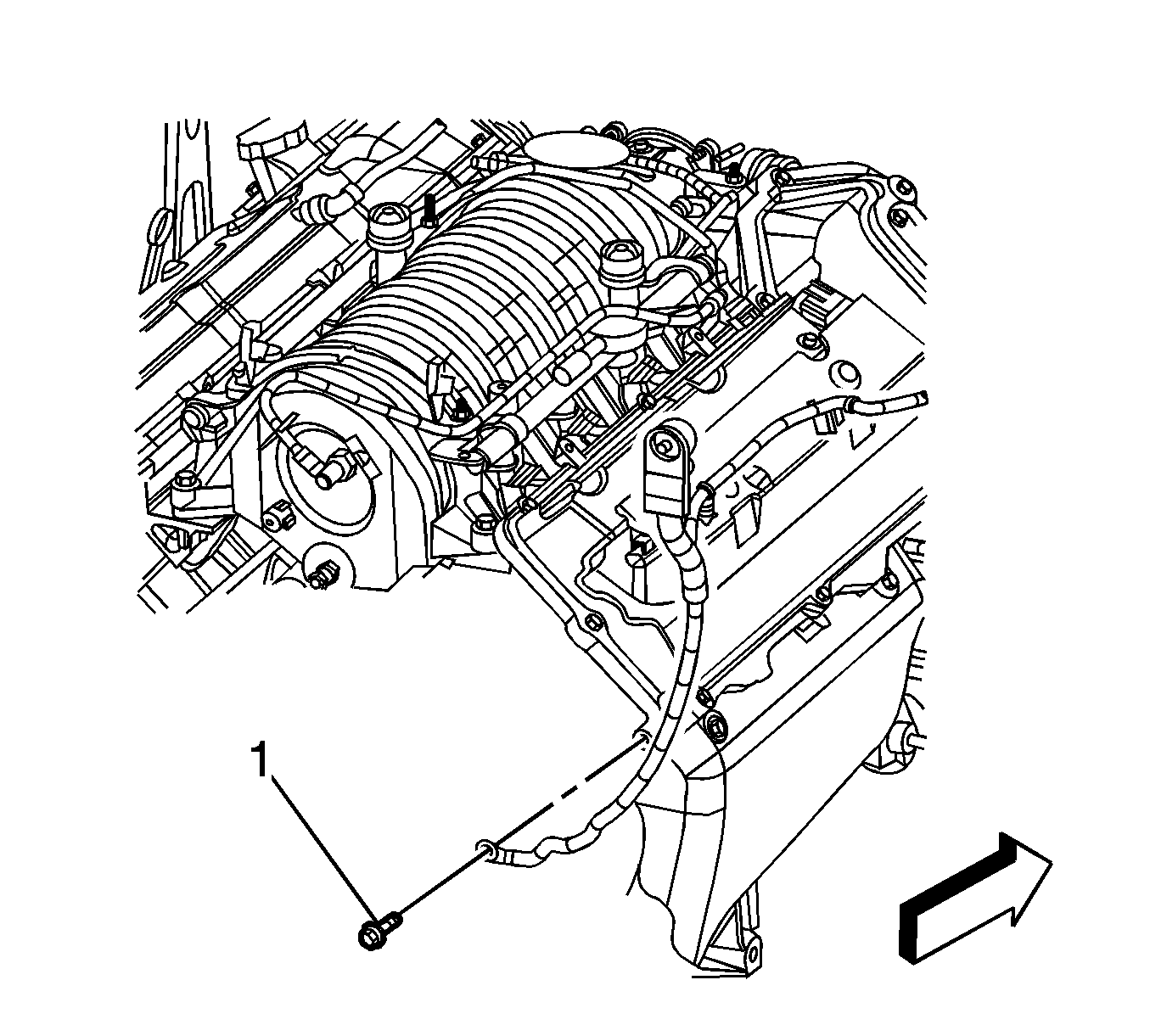 1