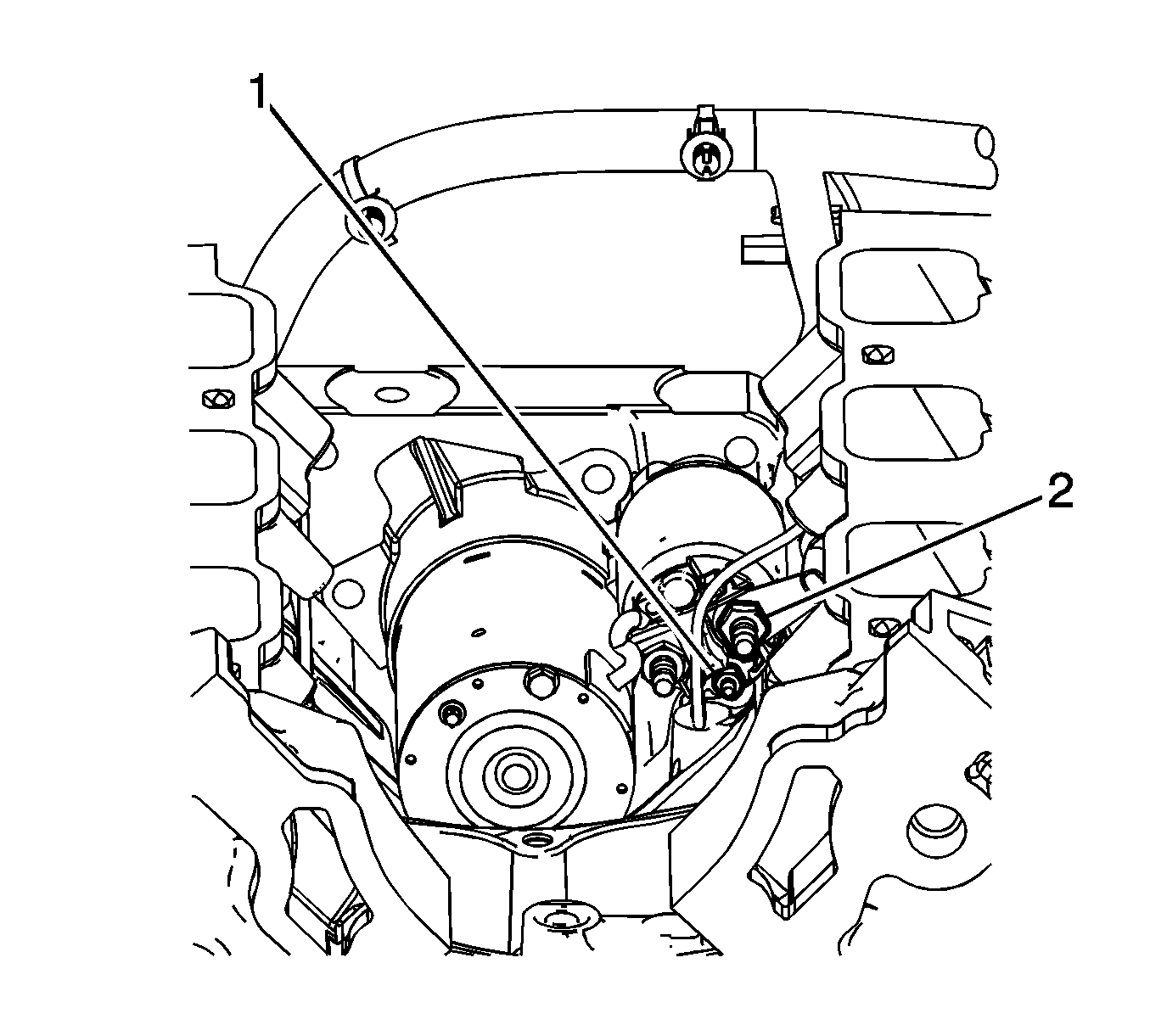 1
2