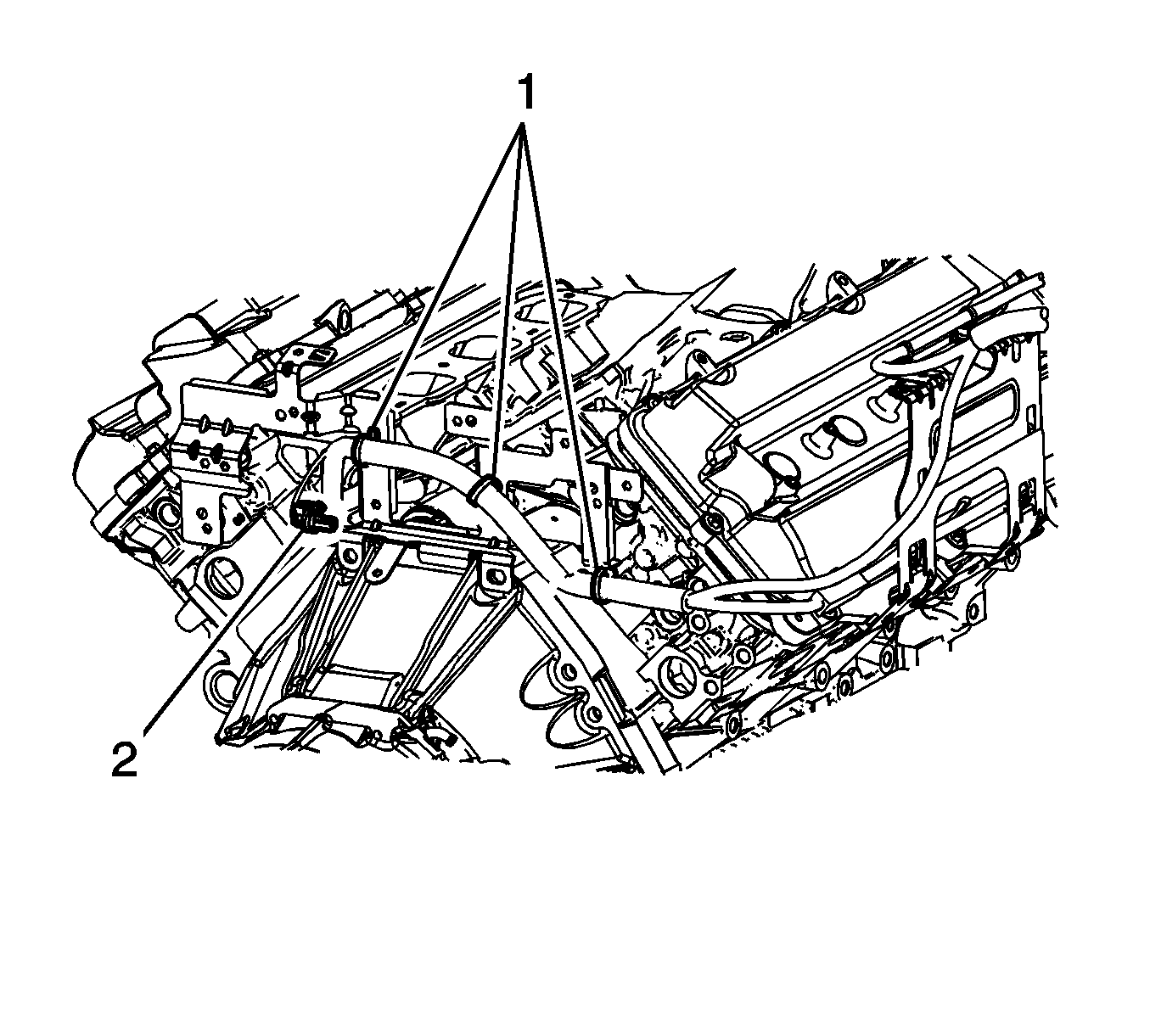 1

2