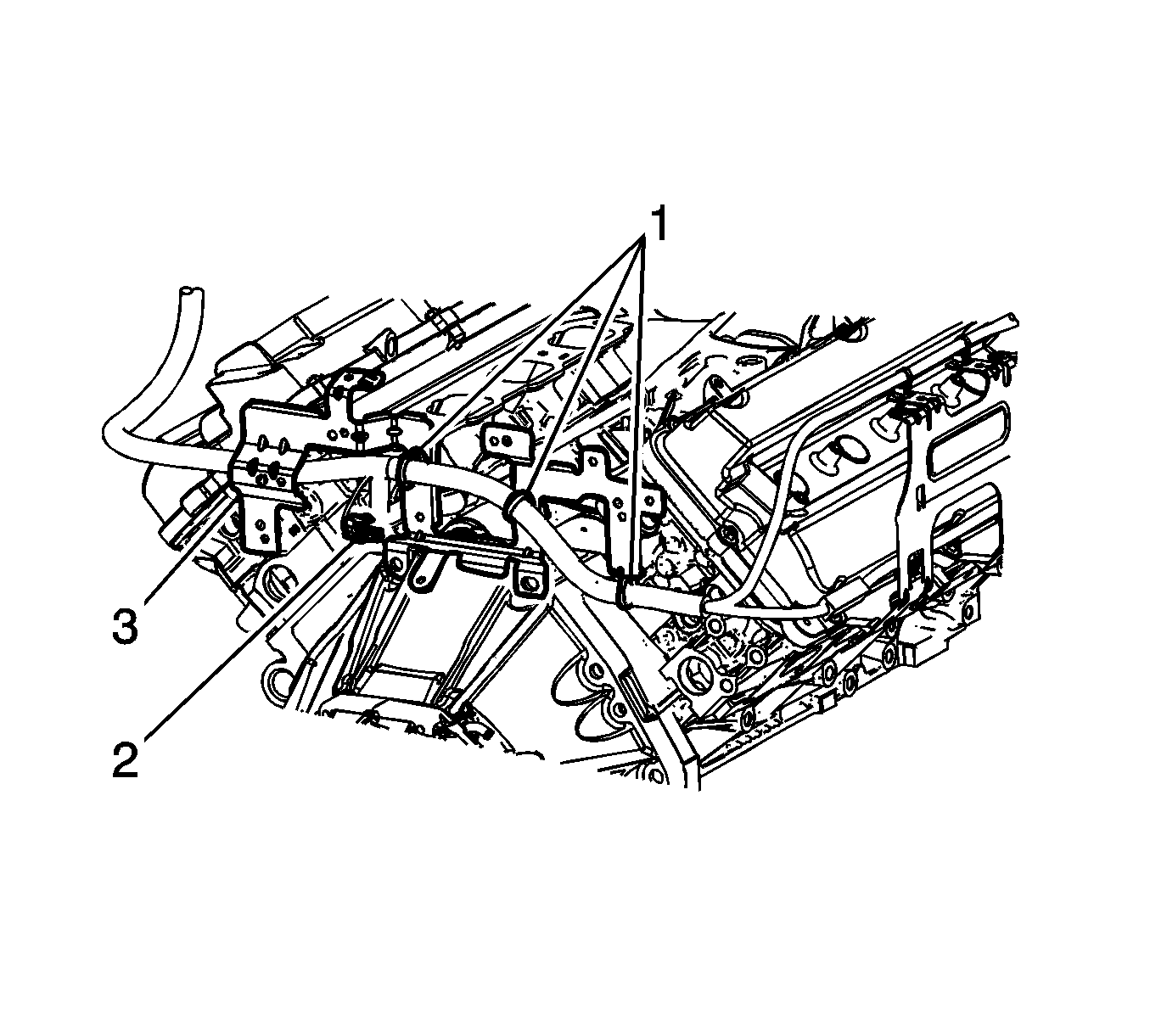 1
3
2