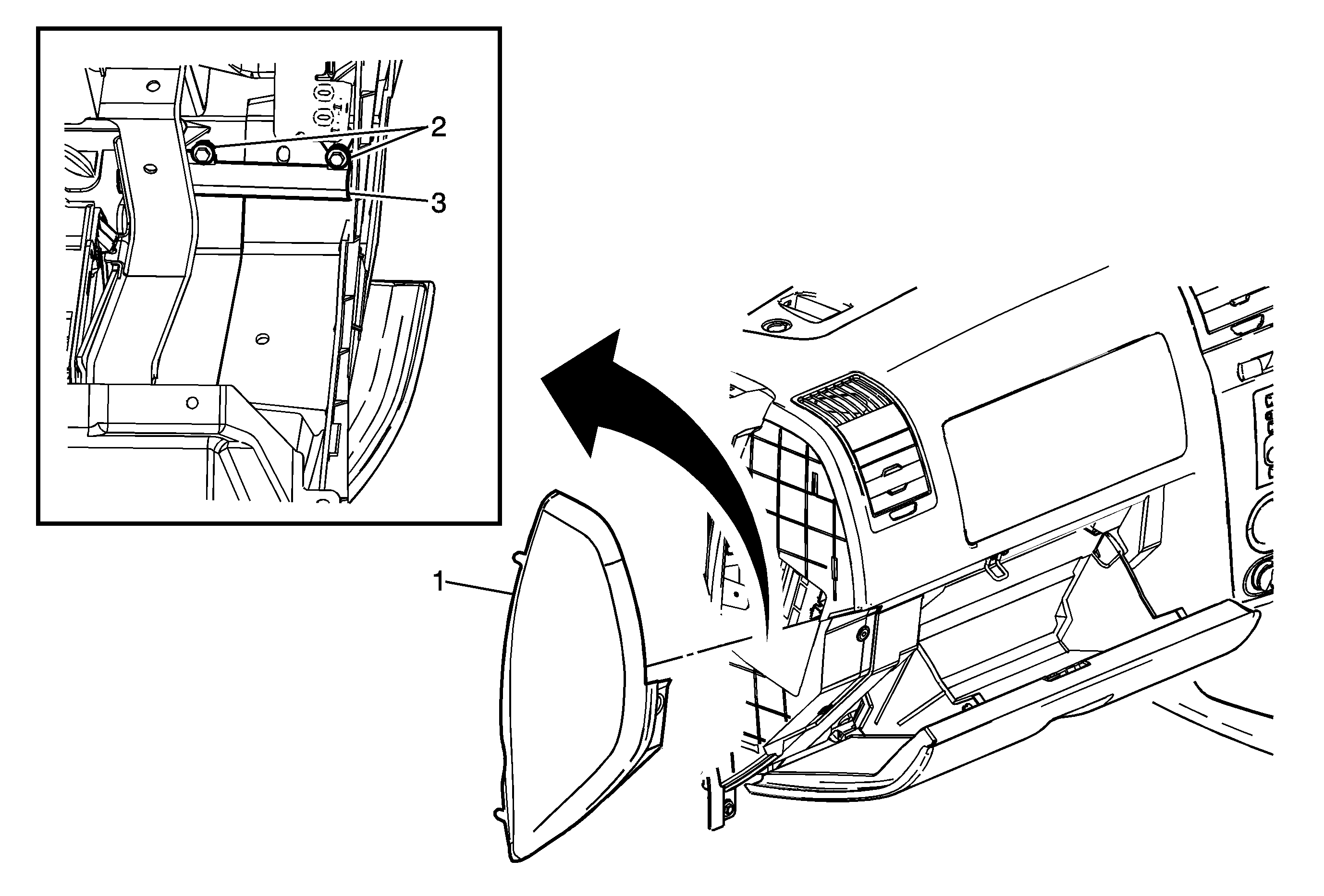 2
3
1