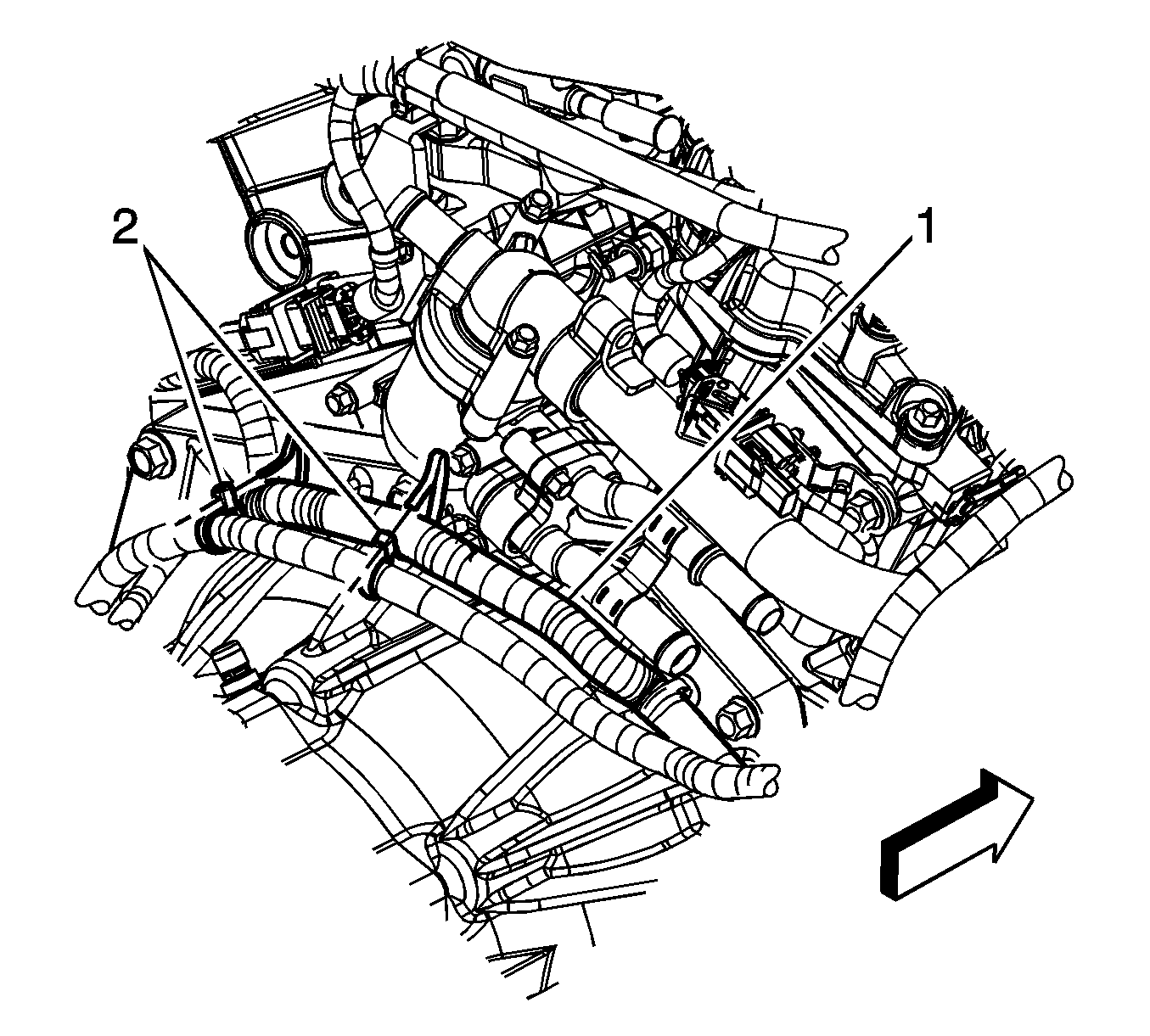 2
1