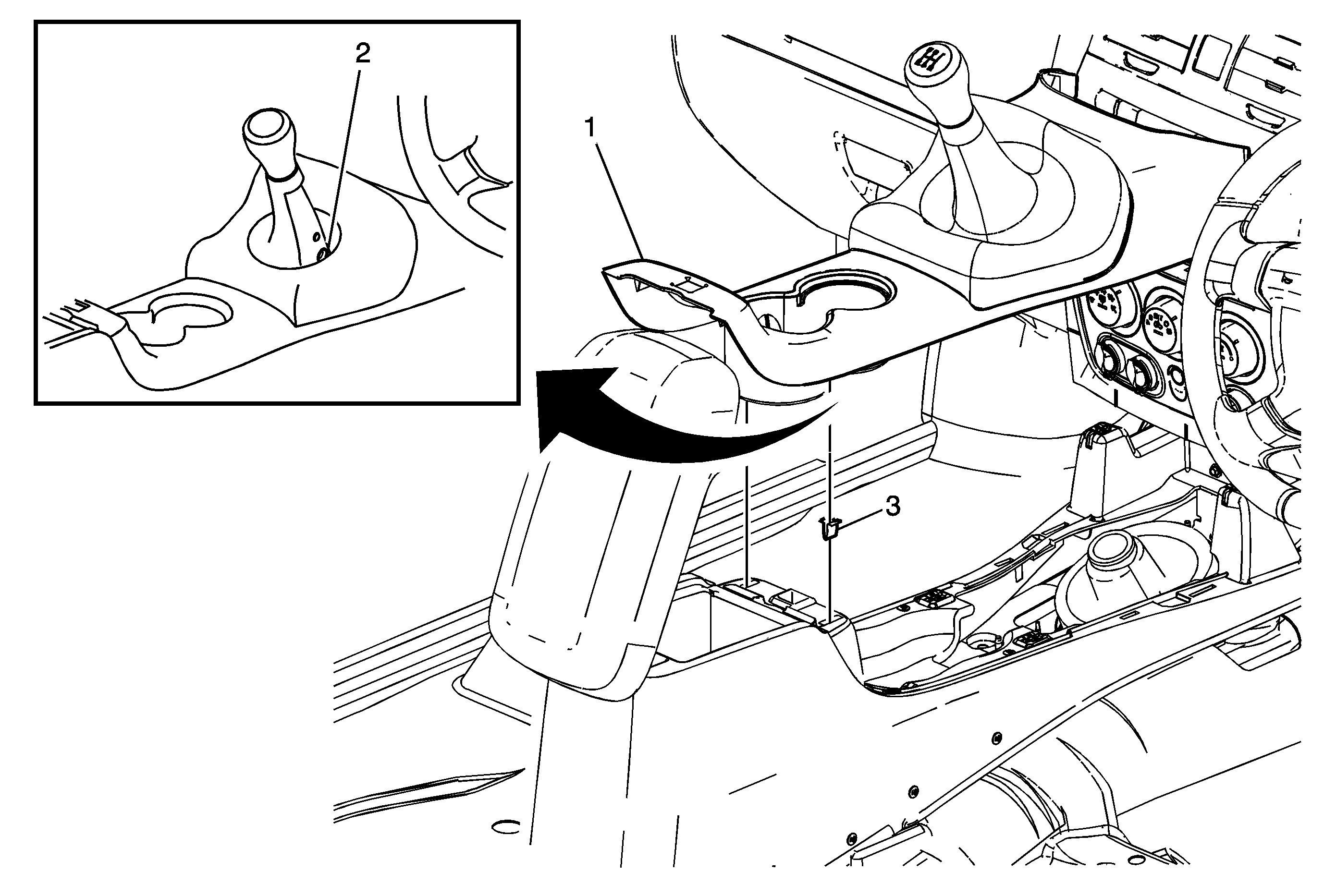 2
1
3