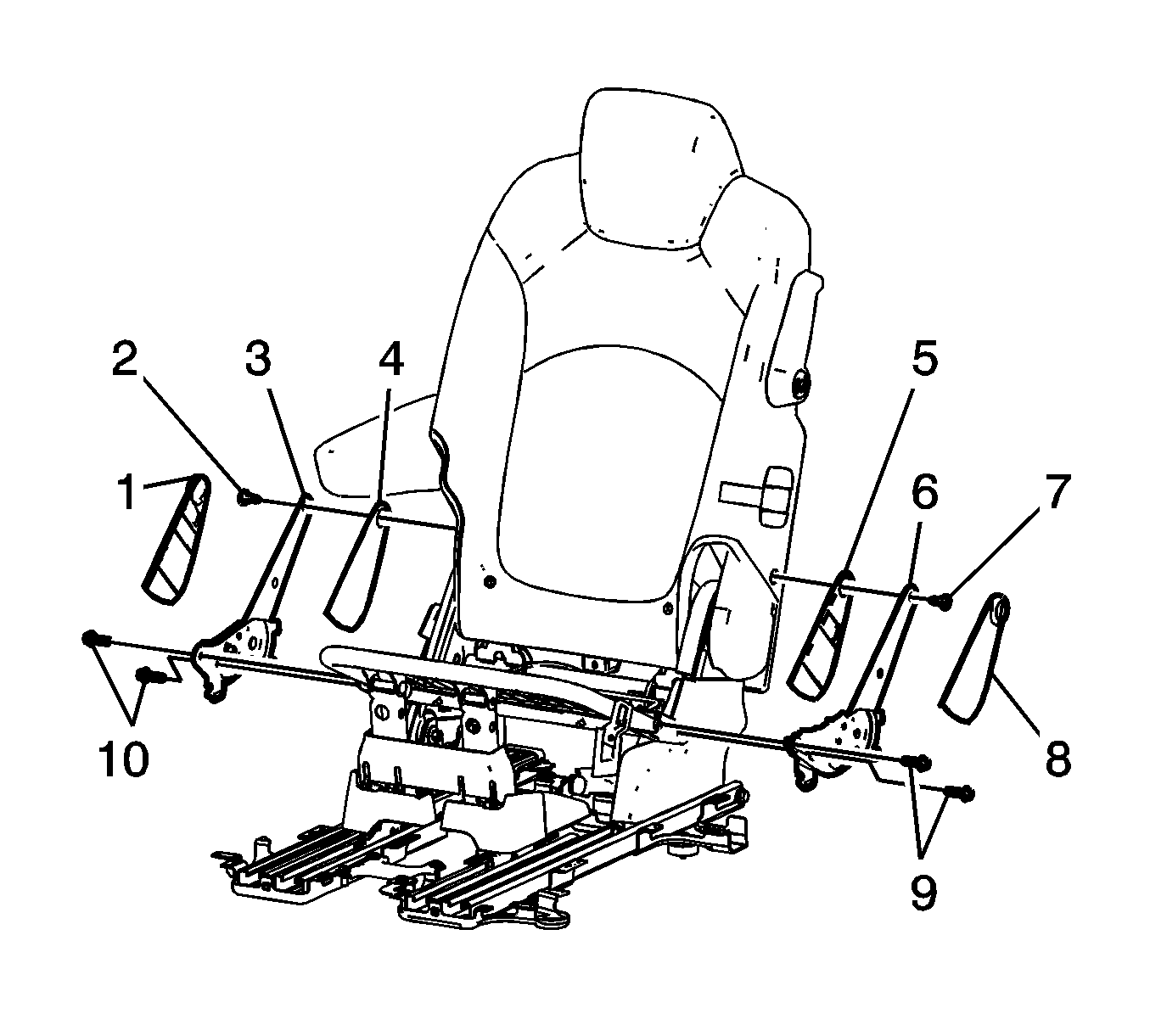 2
3
4
5
1
6
7
8
10
9