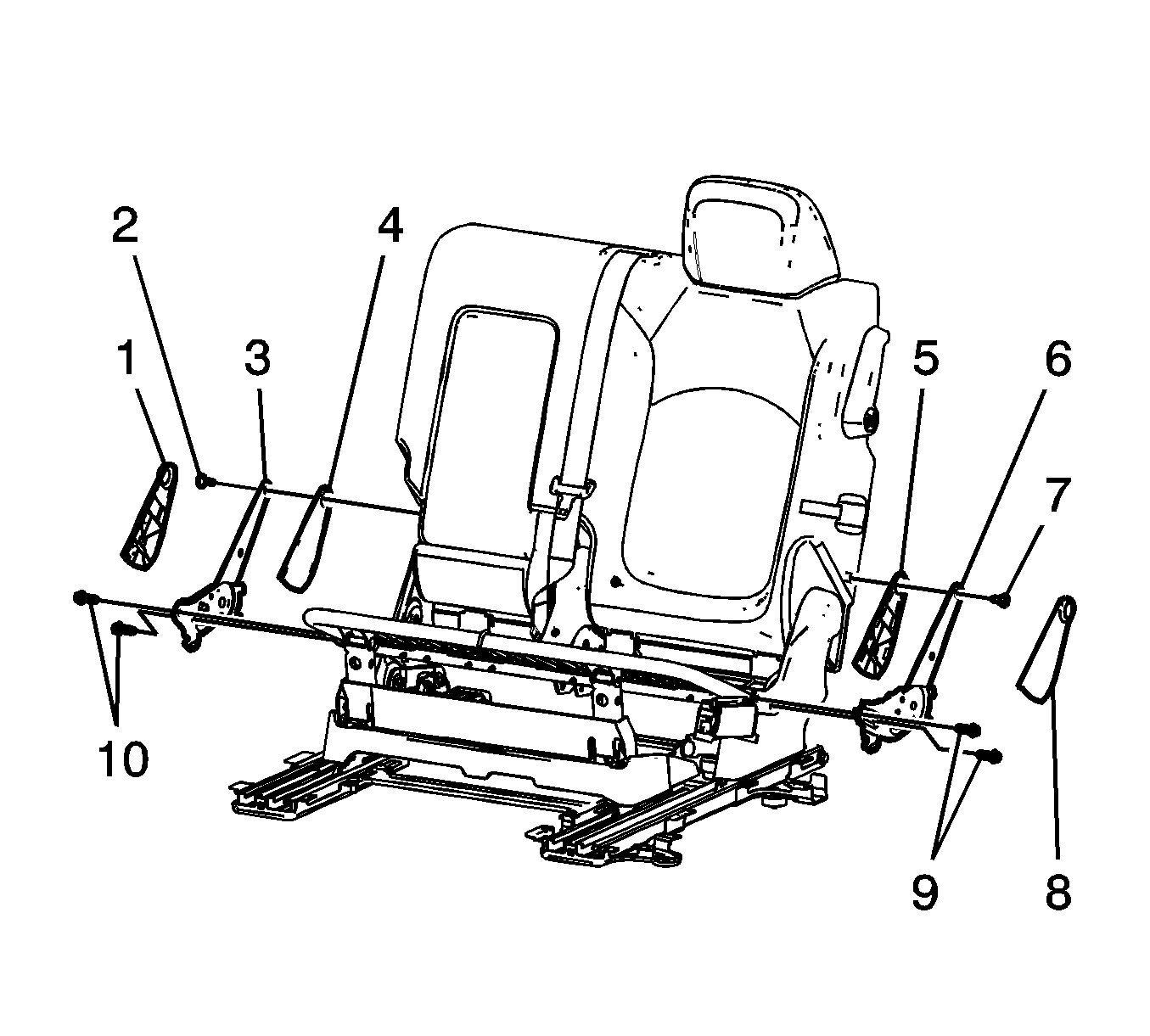 2
4
1
3
5
6
7
10
9
8