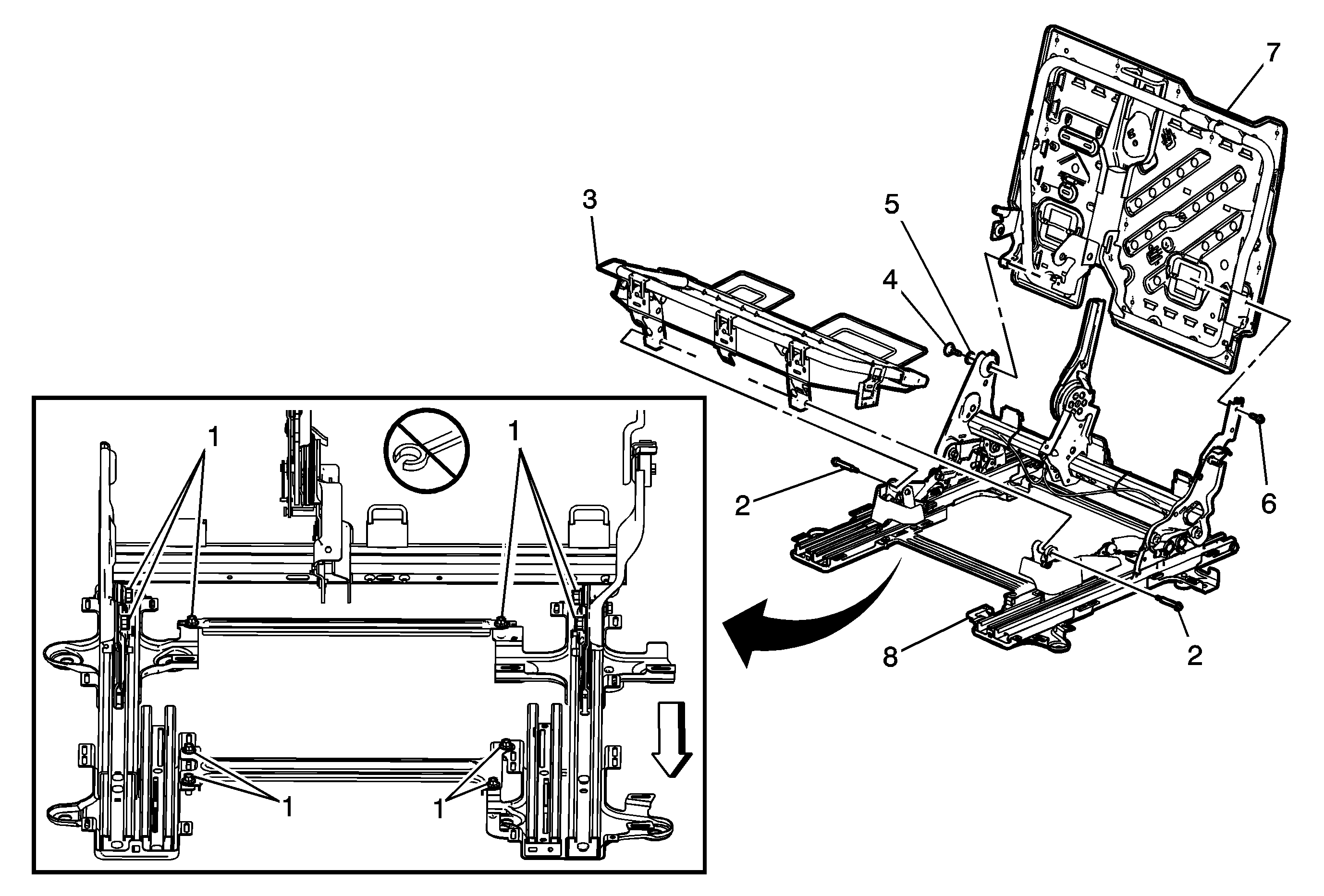 7
3
5
4
1
1
2
6
8
2
1
1