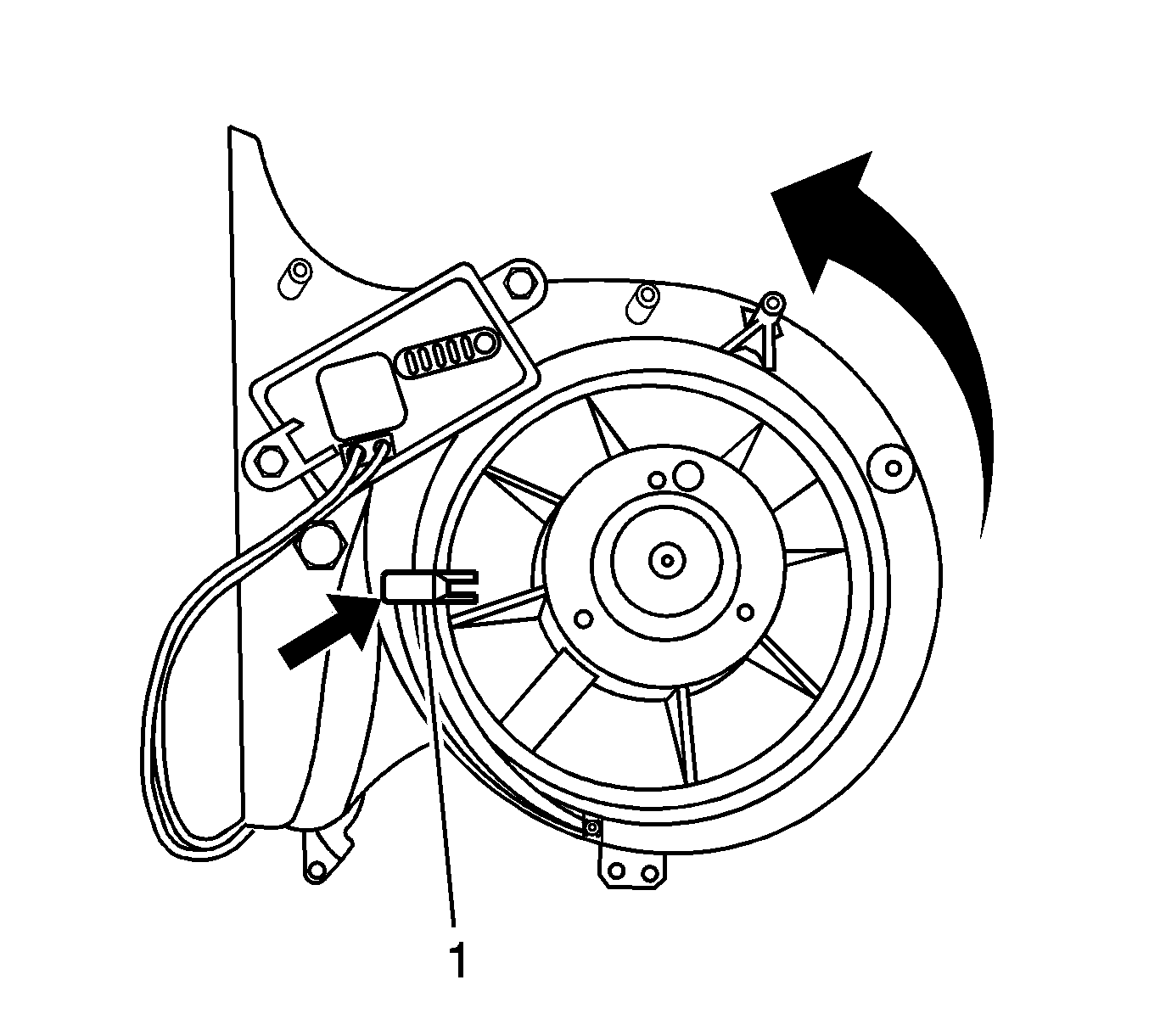 1