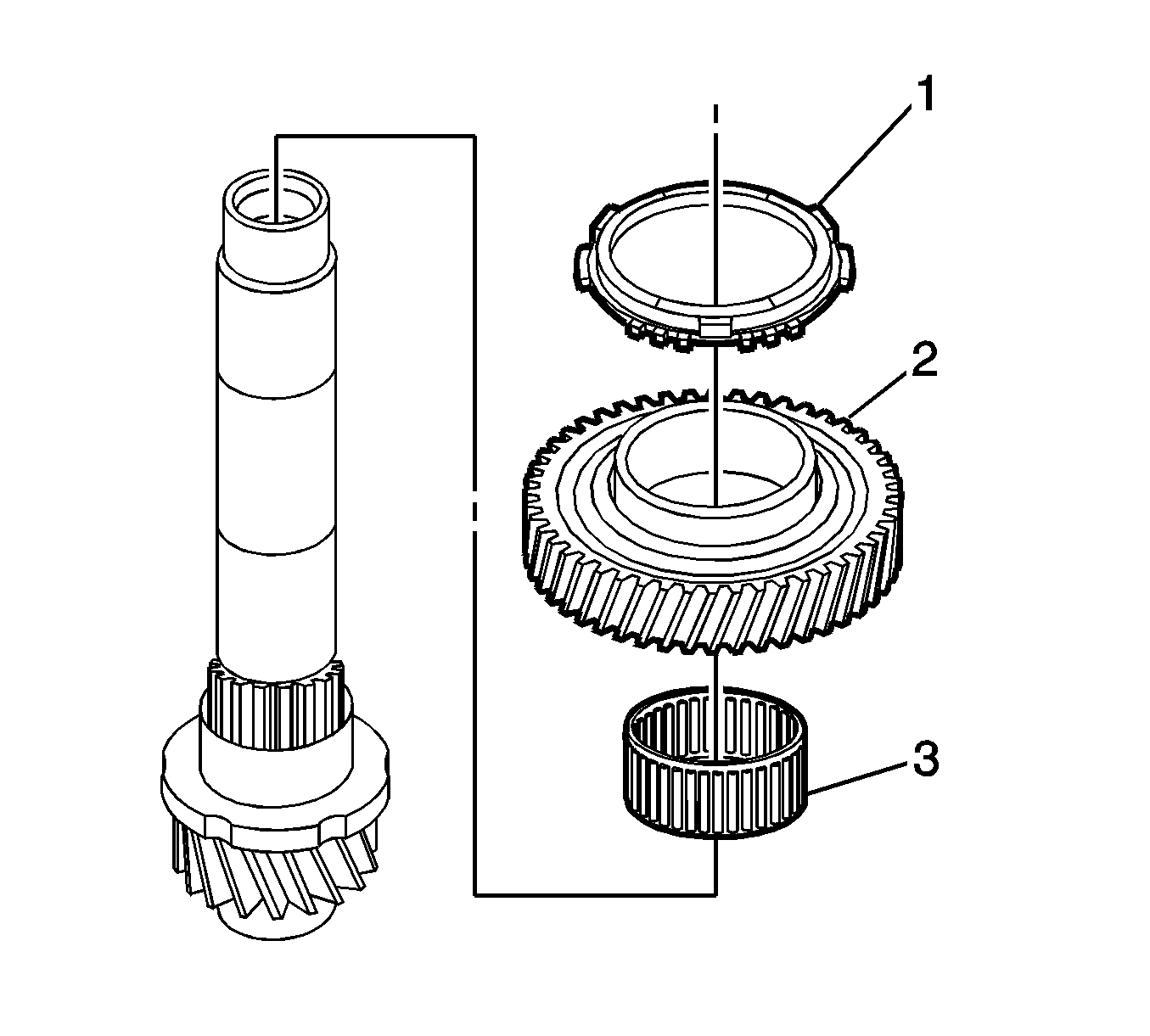 1
2
3