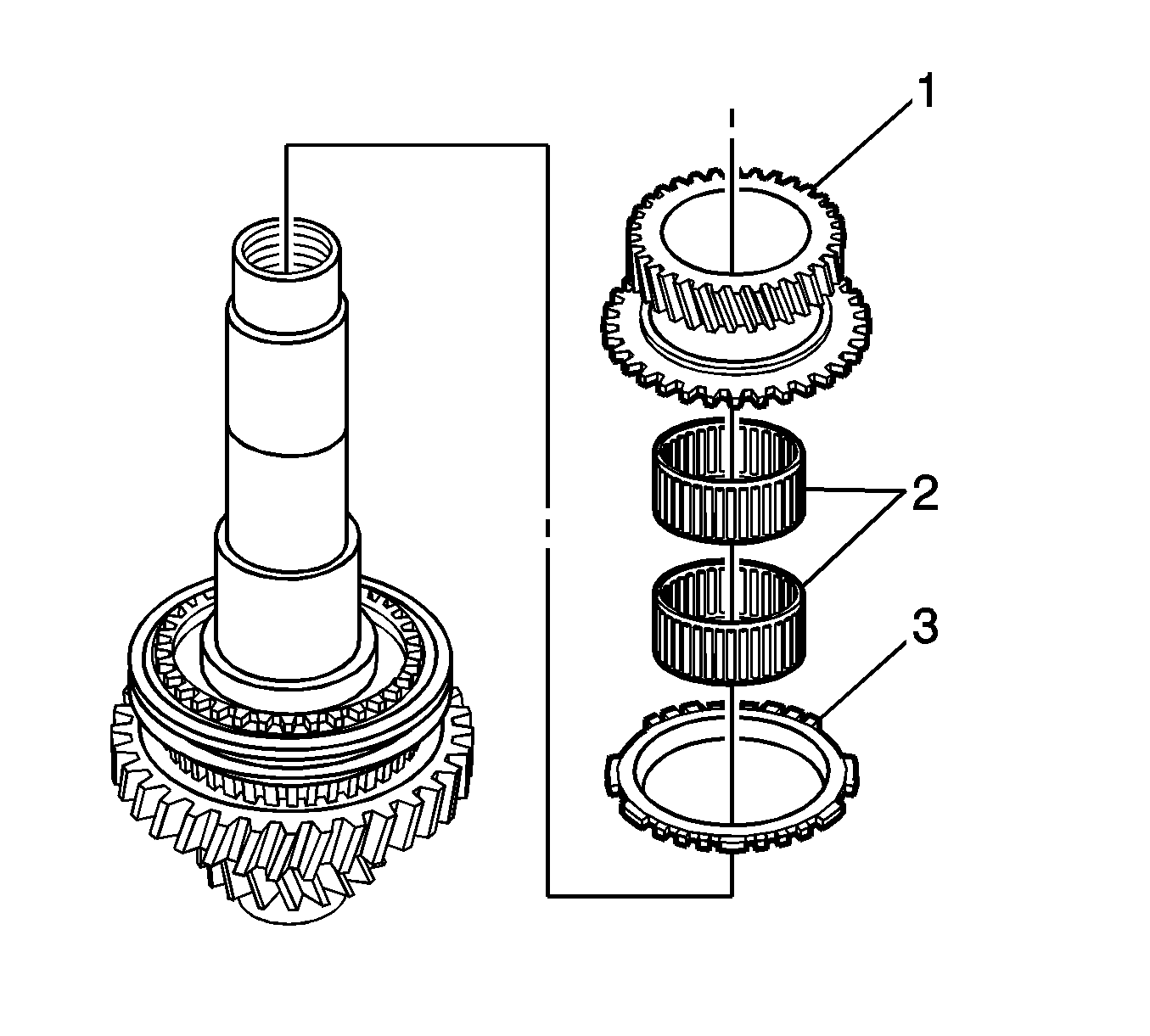 1
2
3