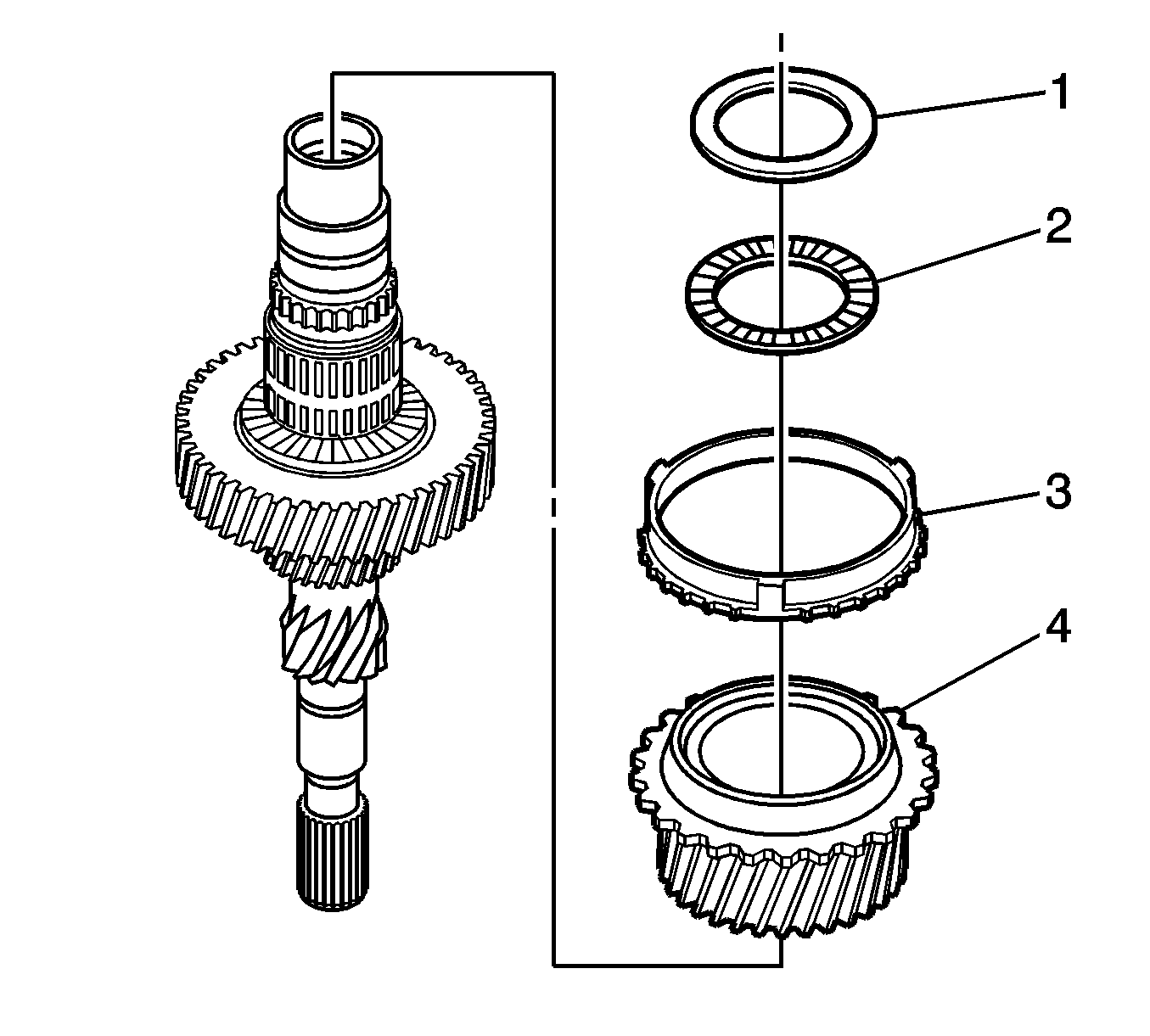 1
2
3
4