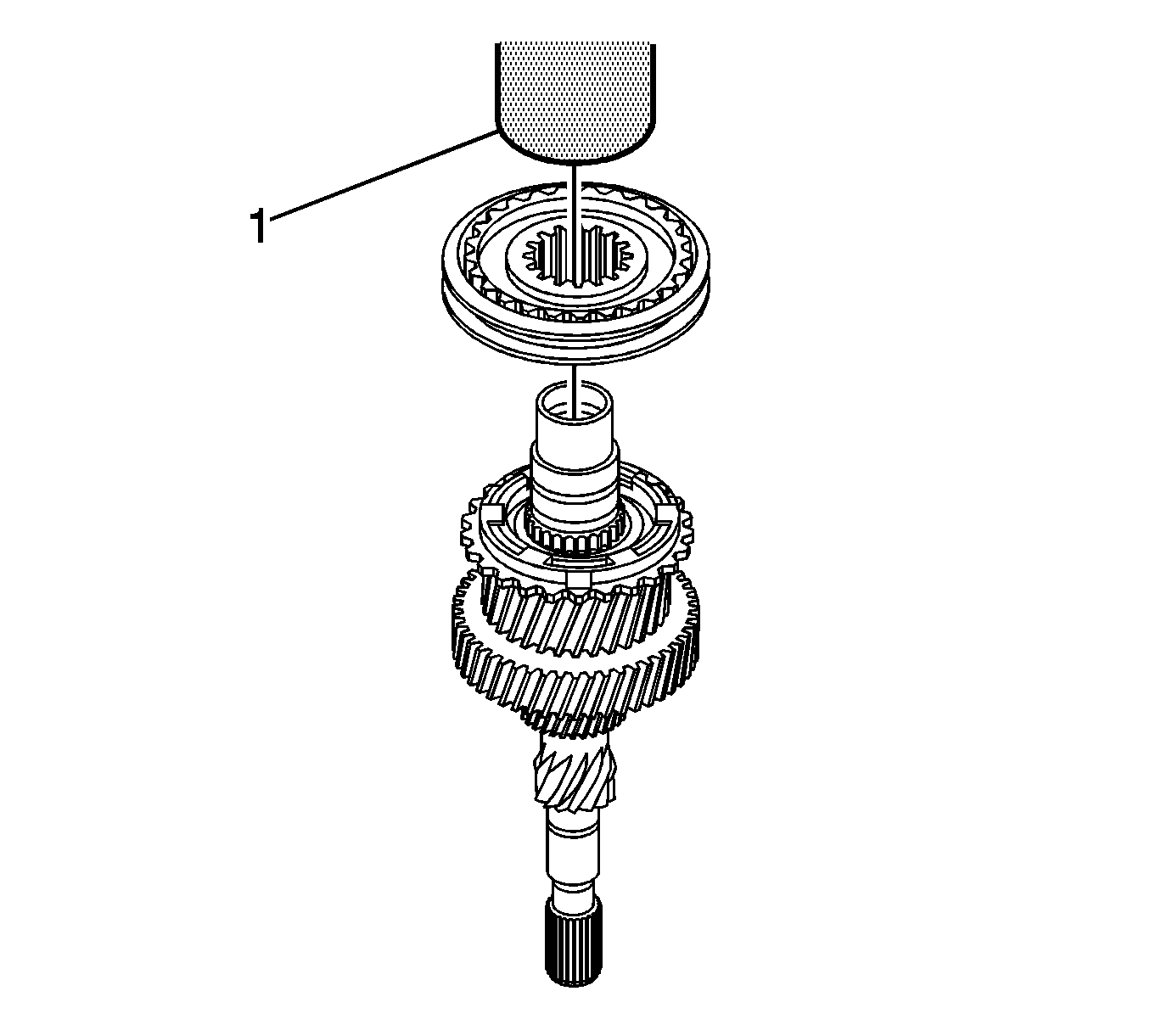 1