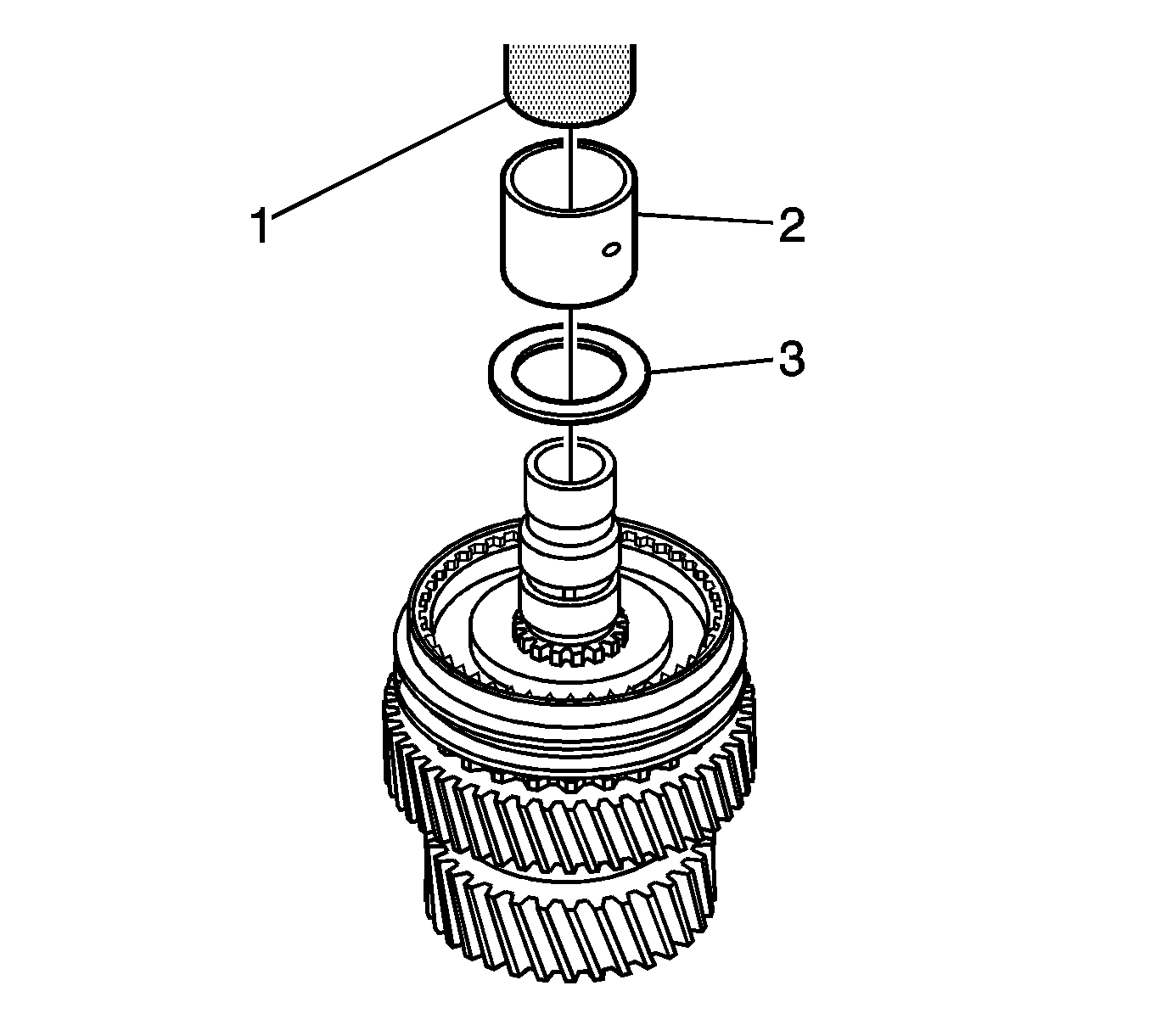 1
2
3