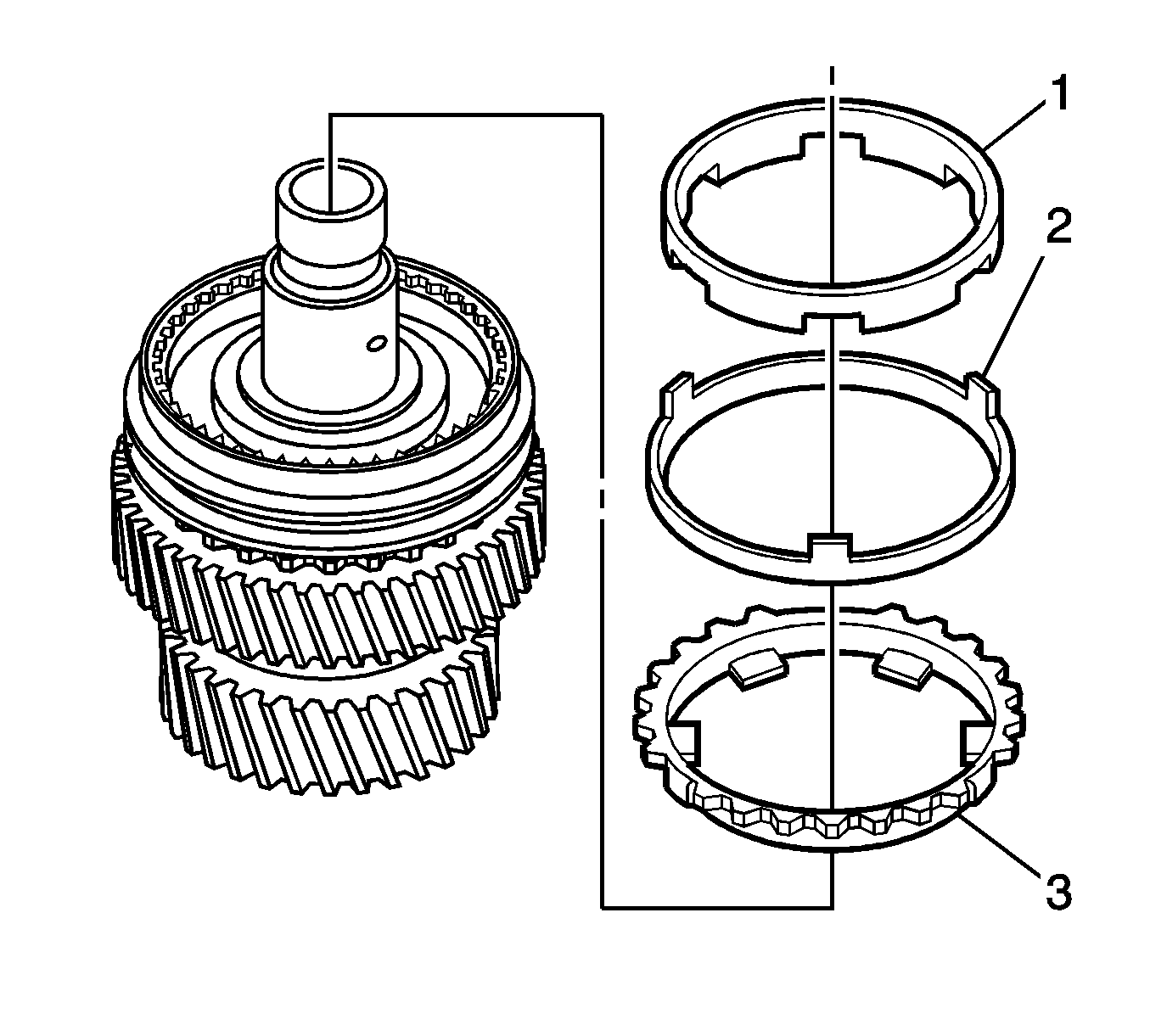 1
2
3