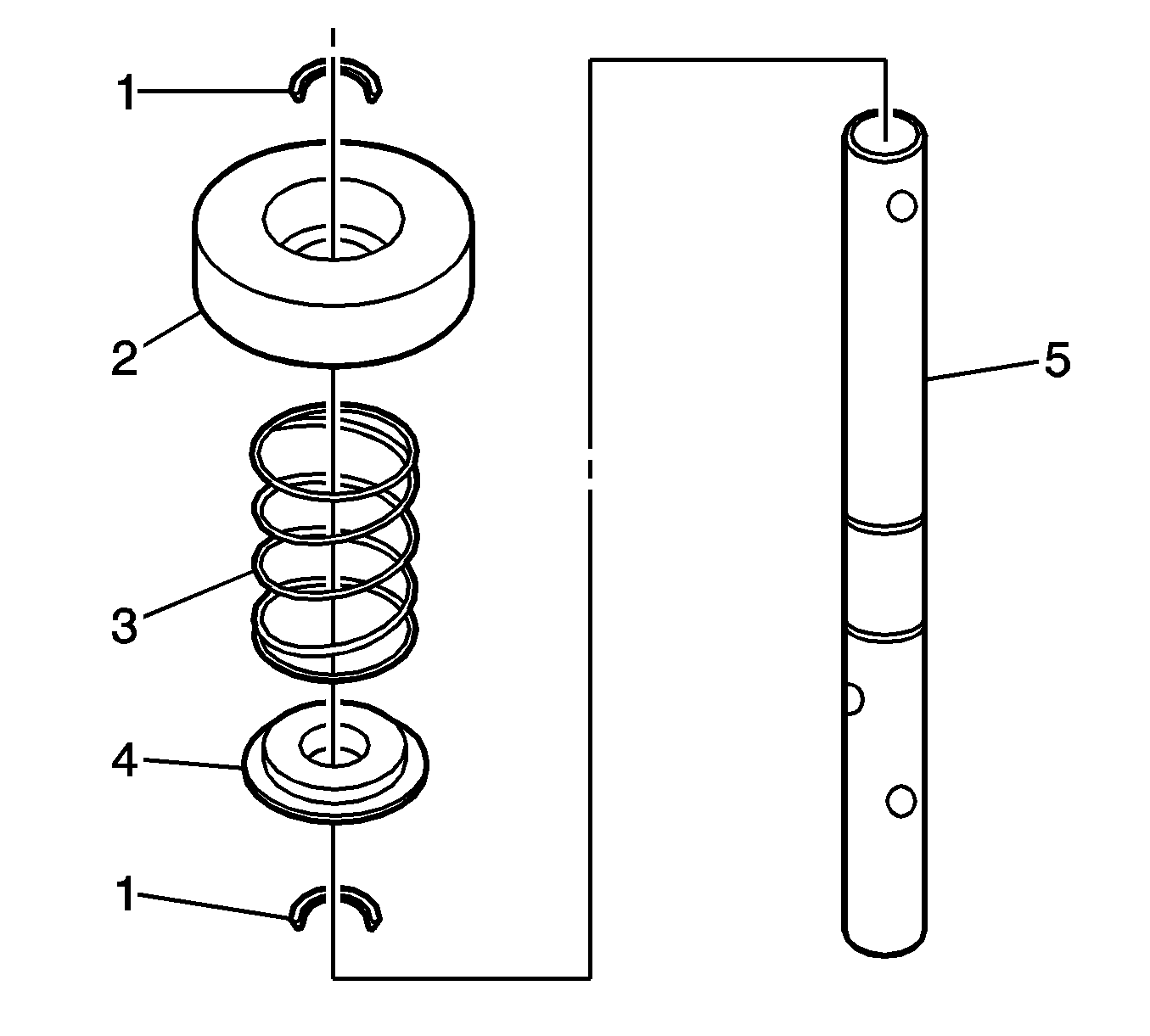 1

2

3

4

1

5