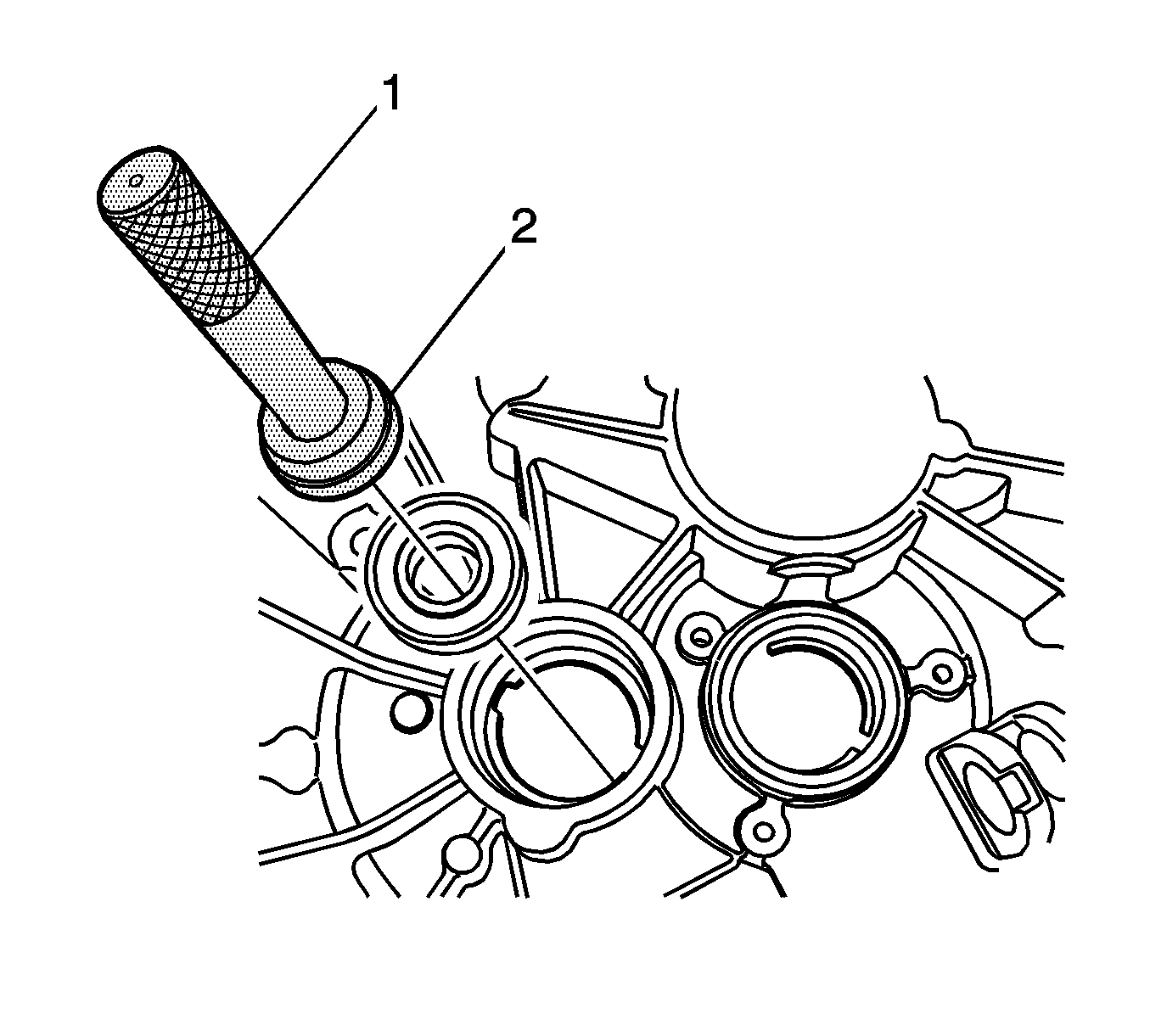 1
2