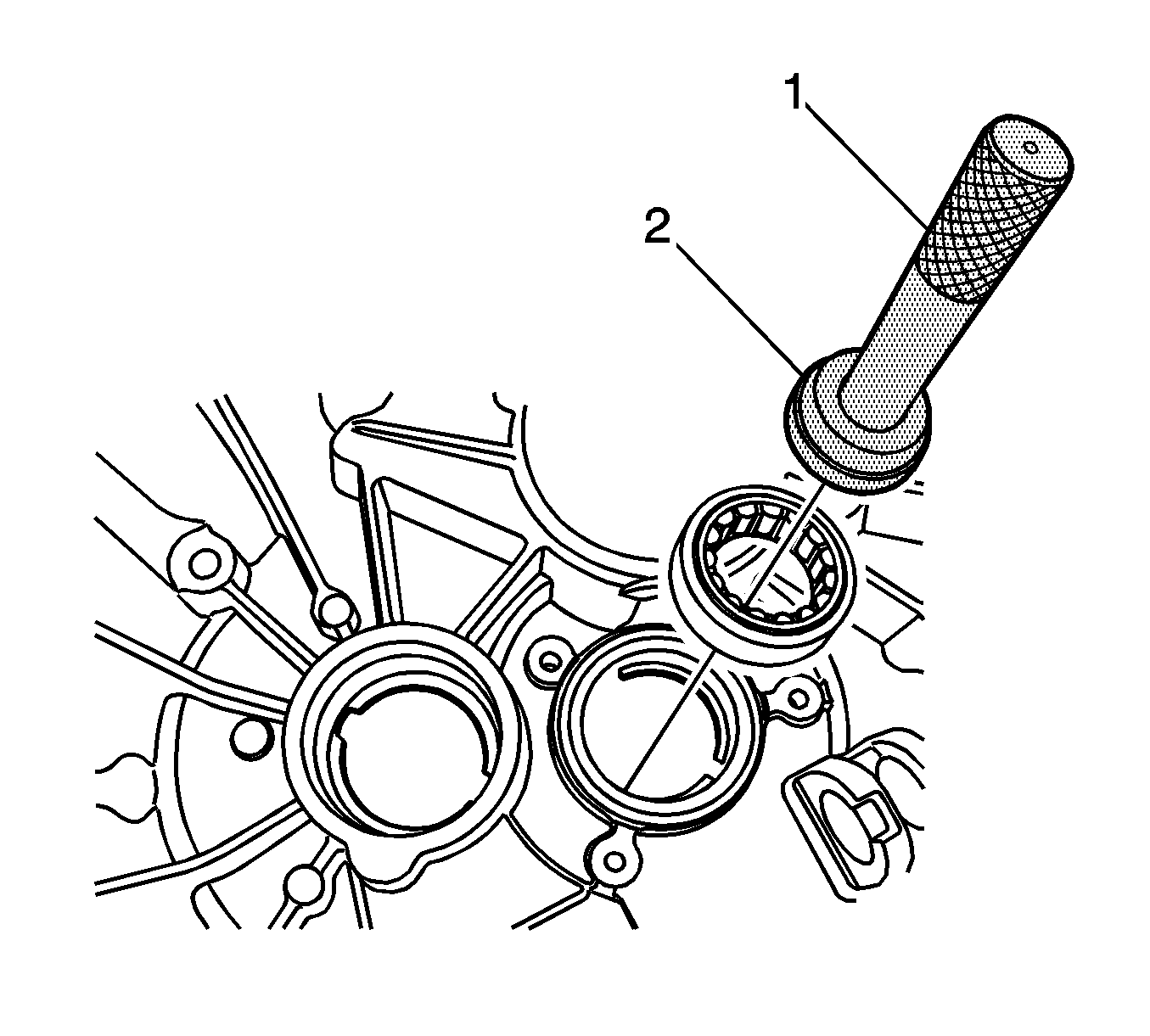 1
2