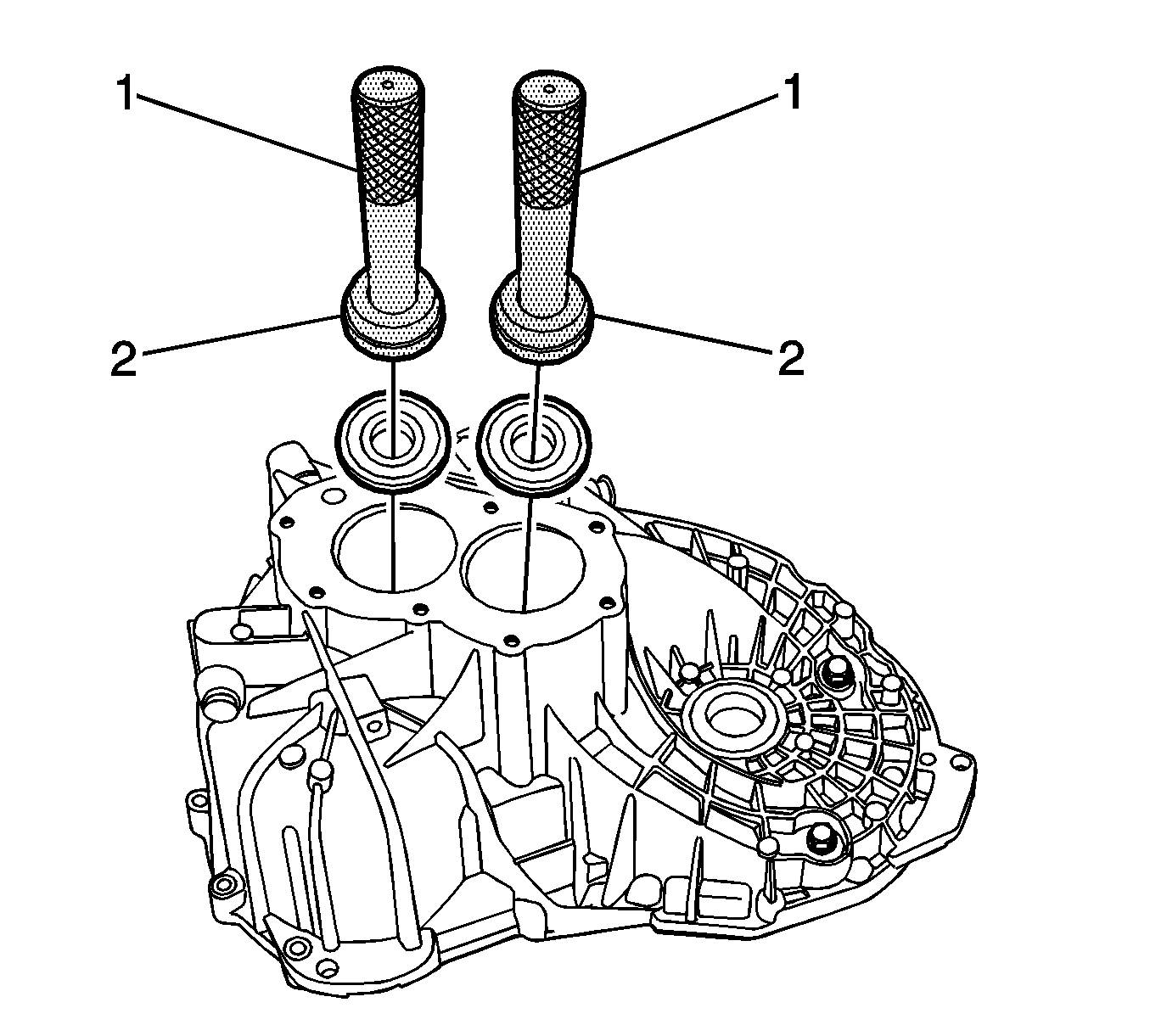 1
1
2
2