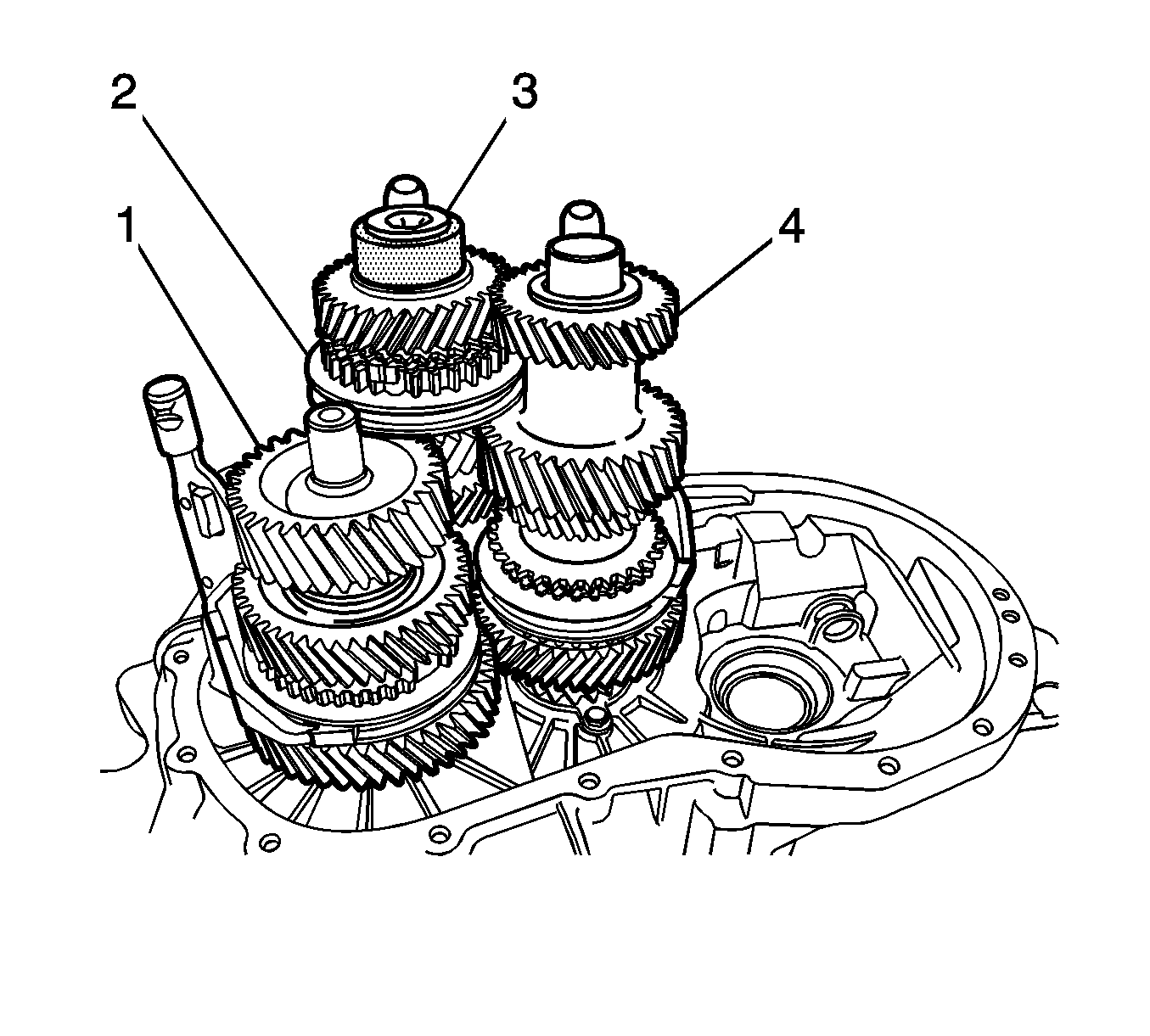 2
3
1
4