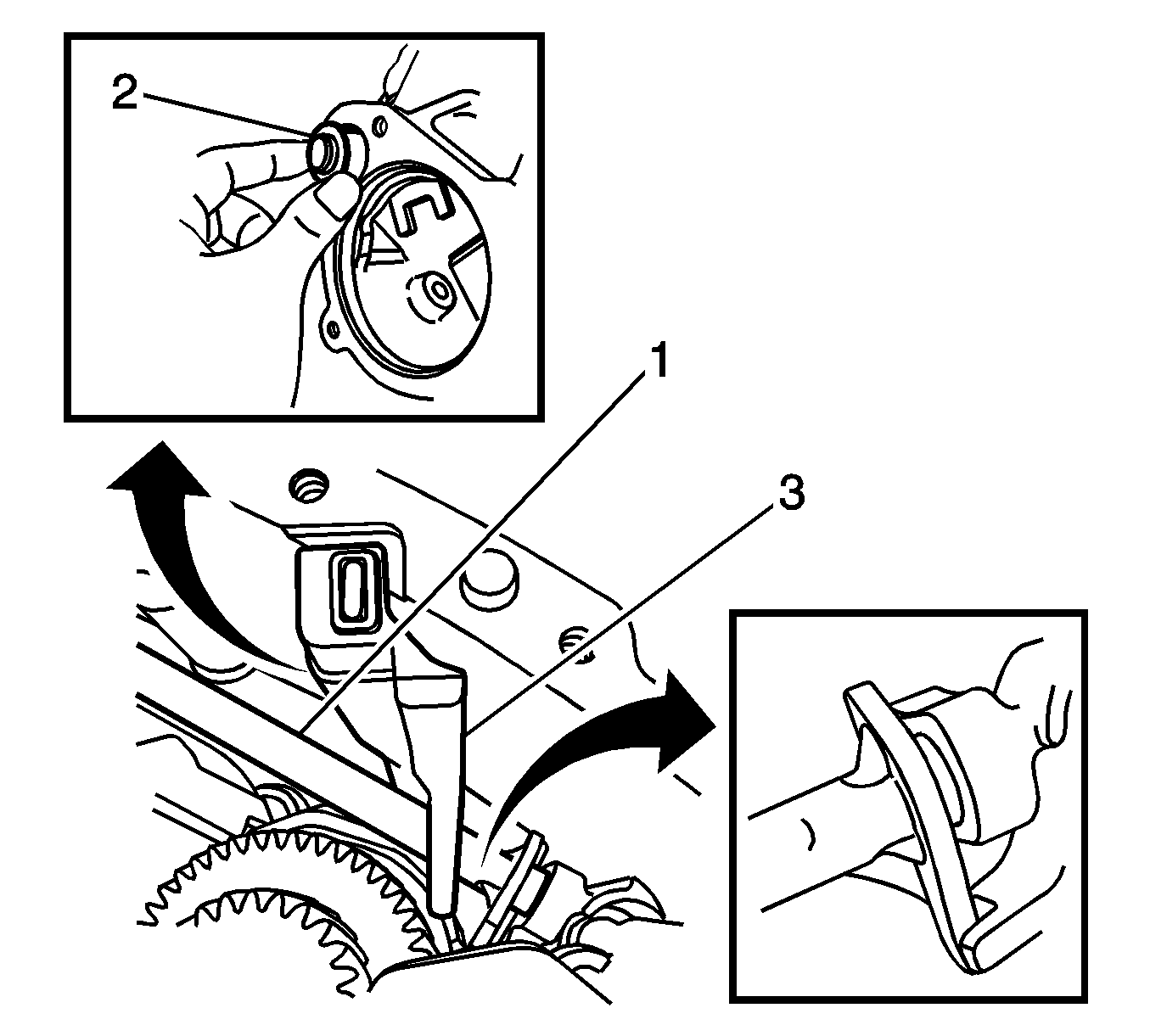 2
1
3