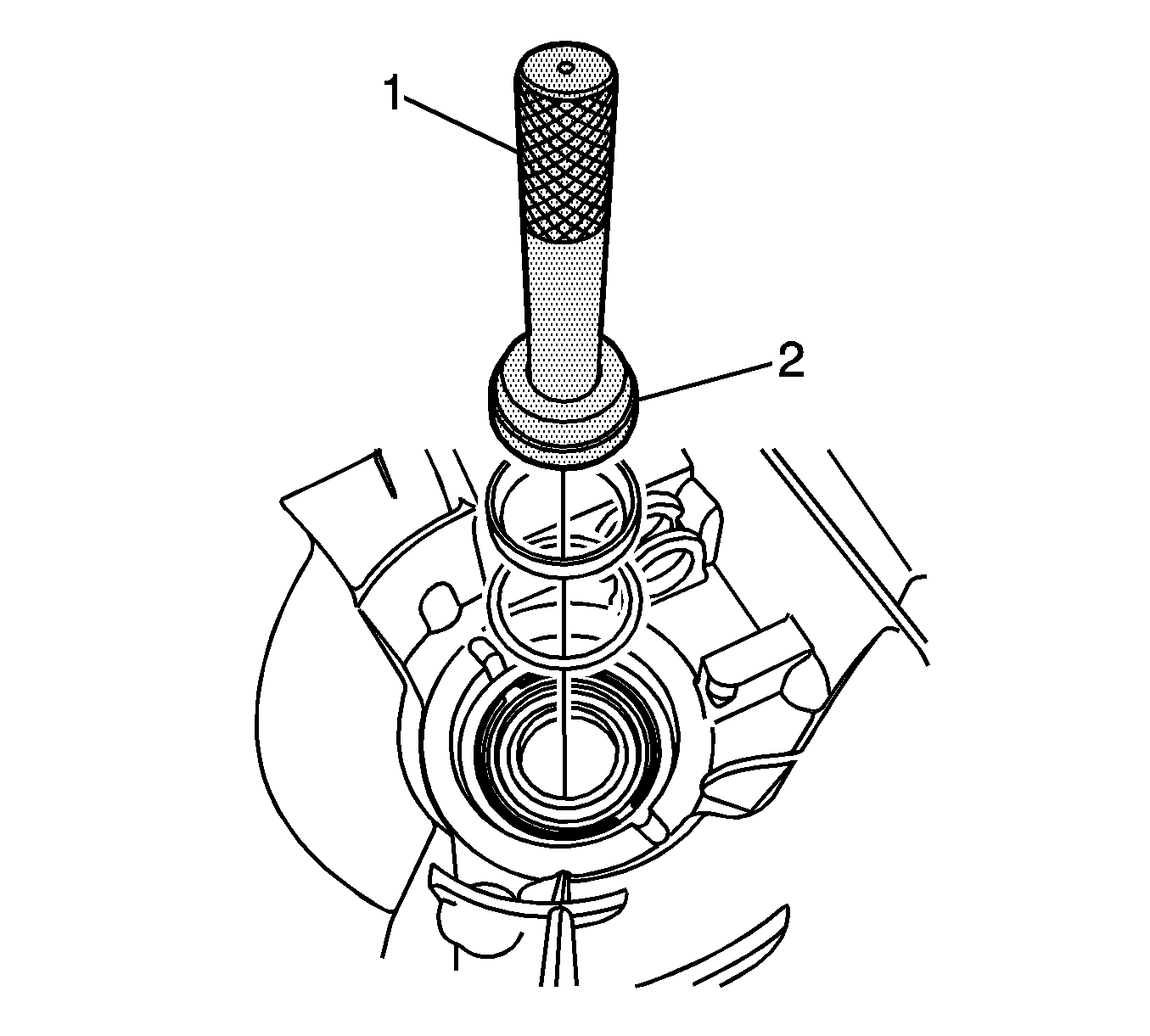 1

2