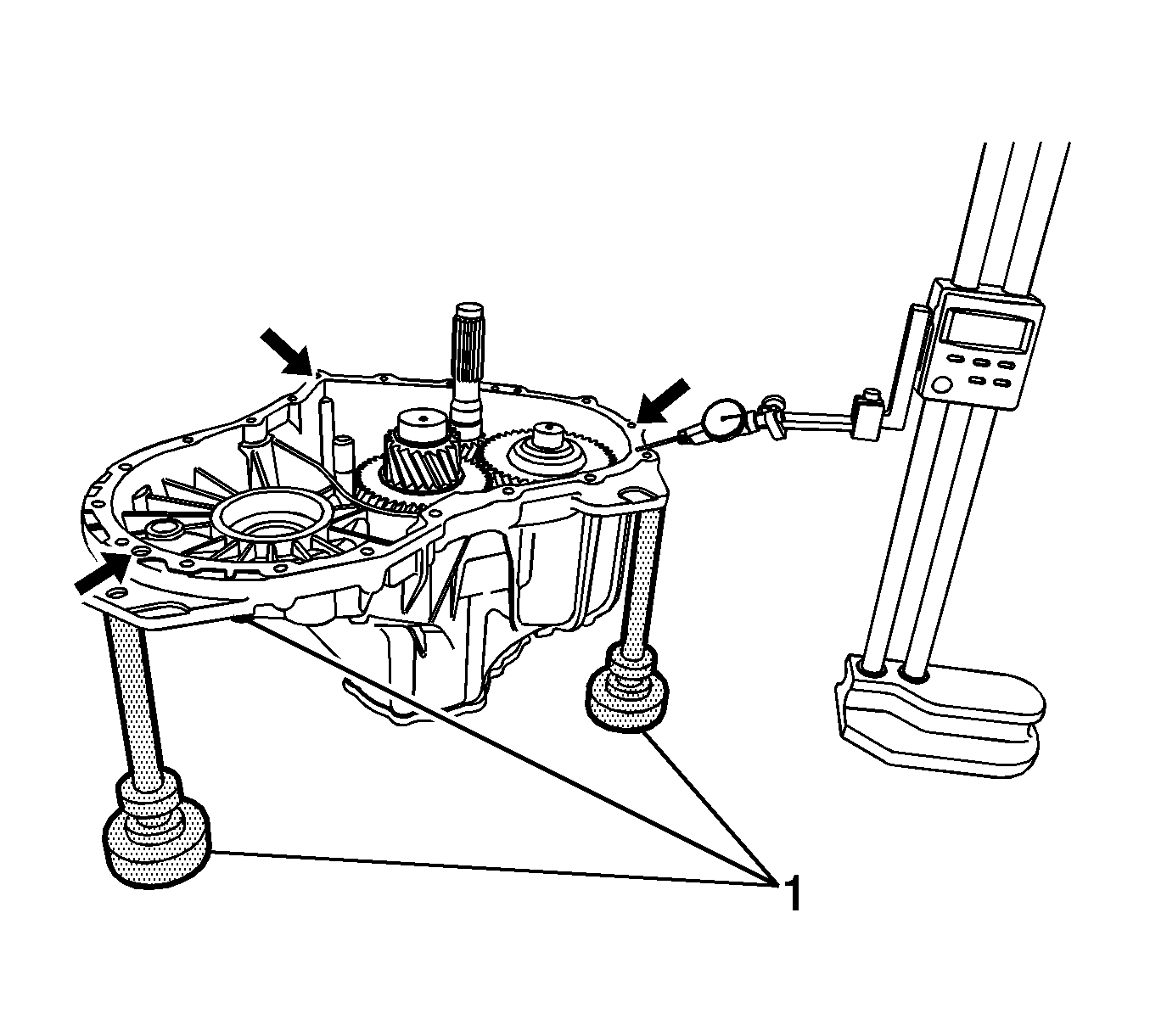 1