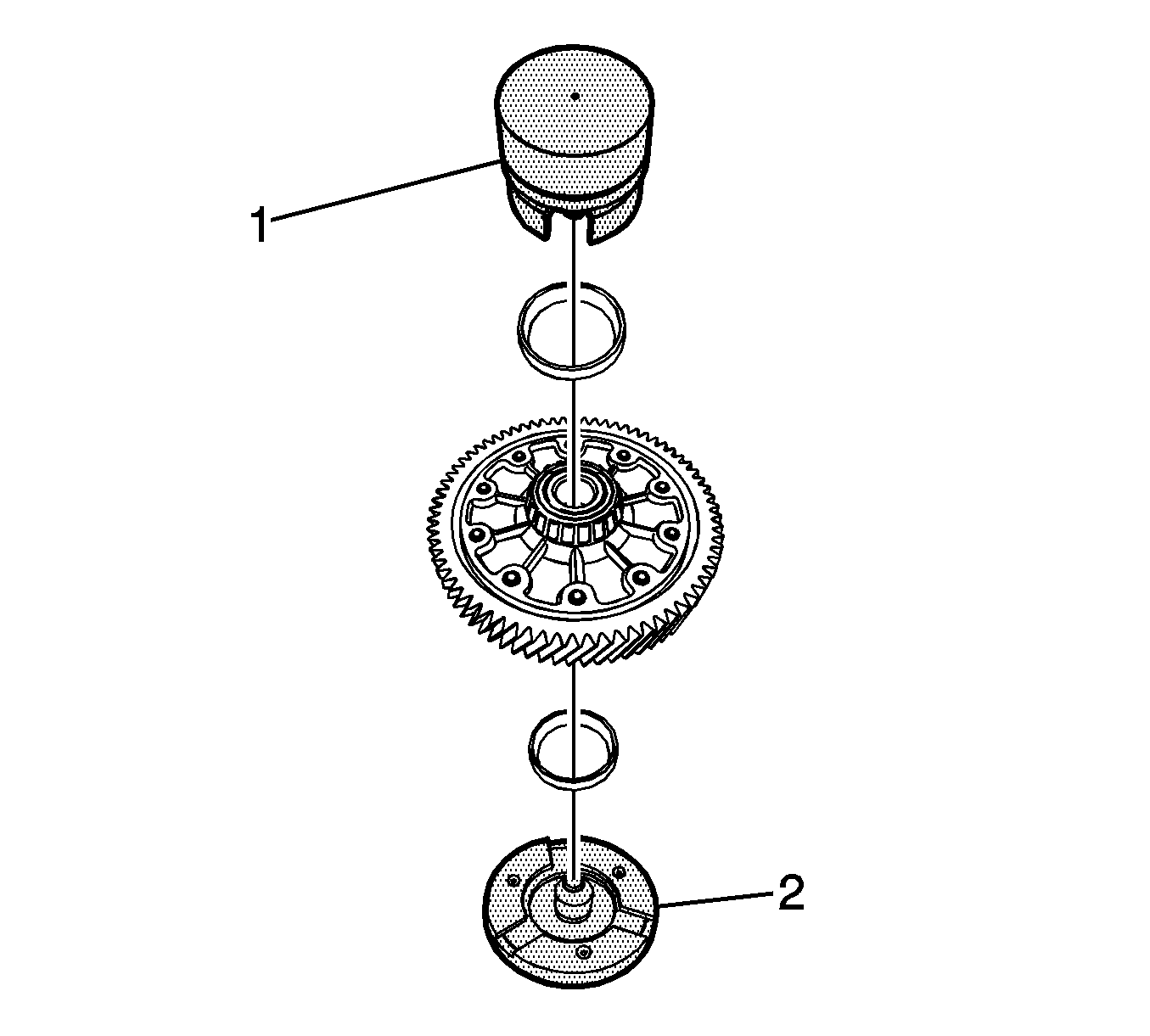 1
2