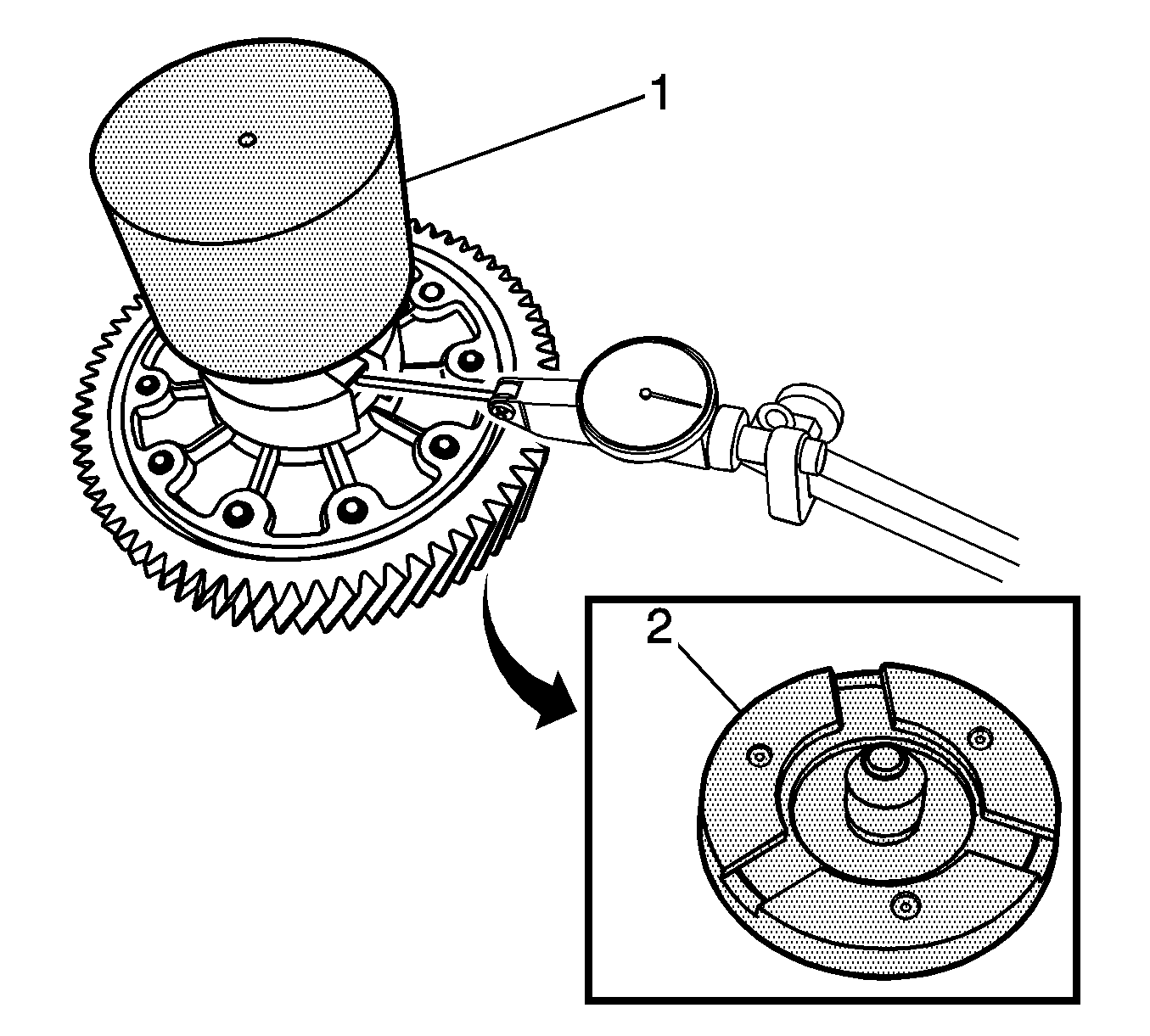 1

2