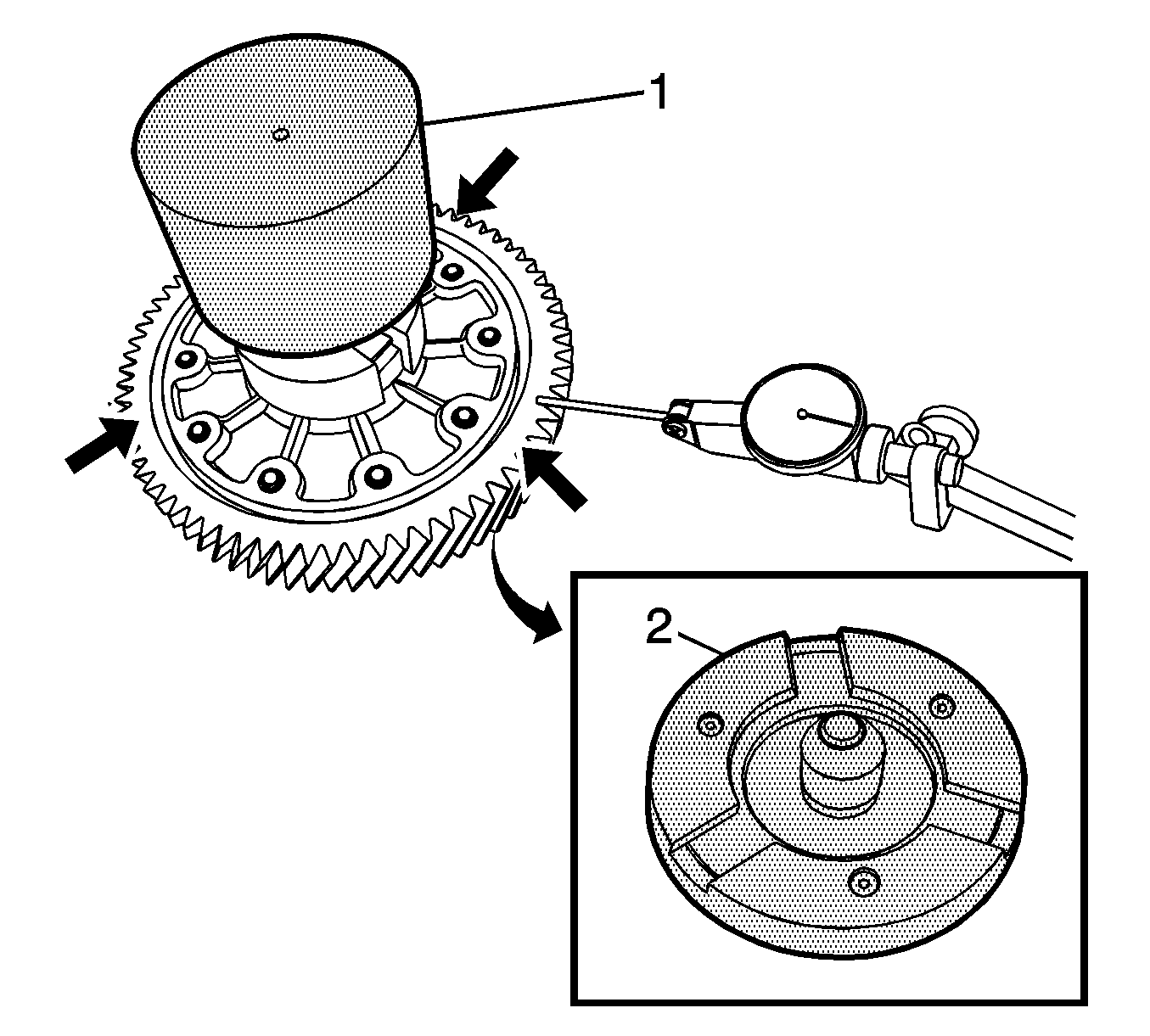 1

2