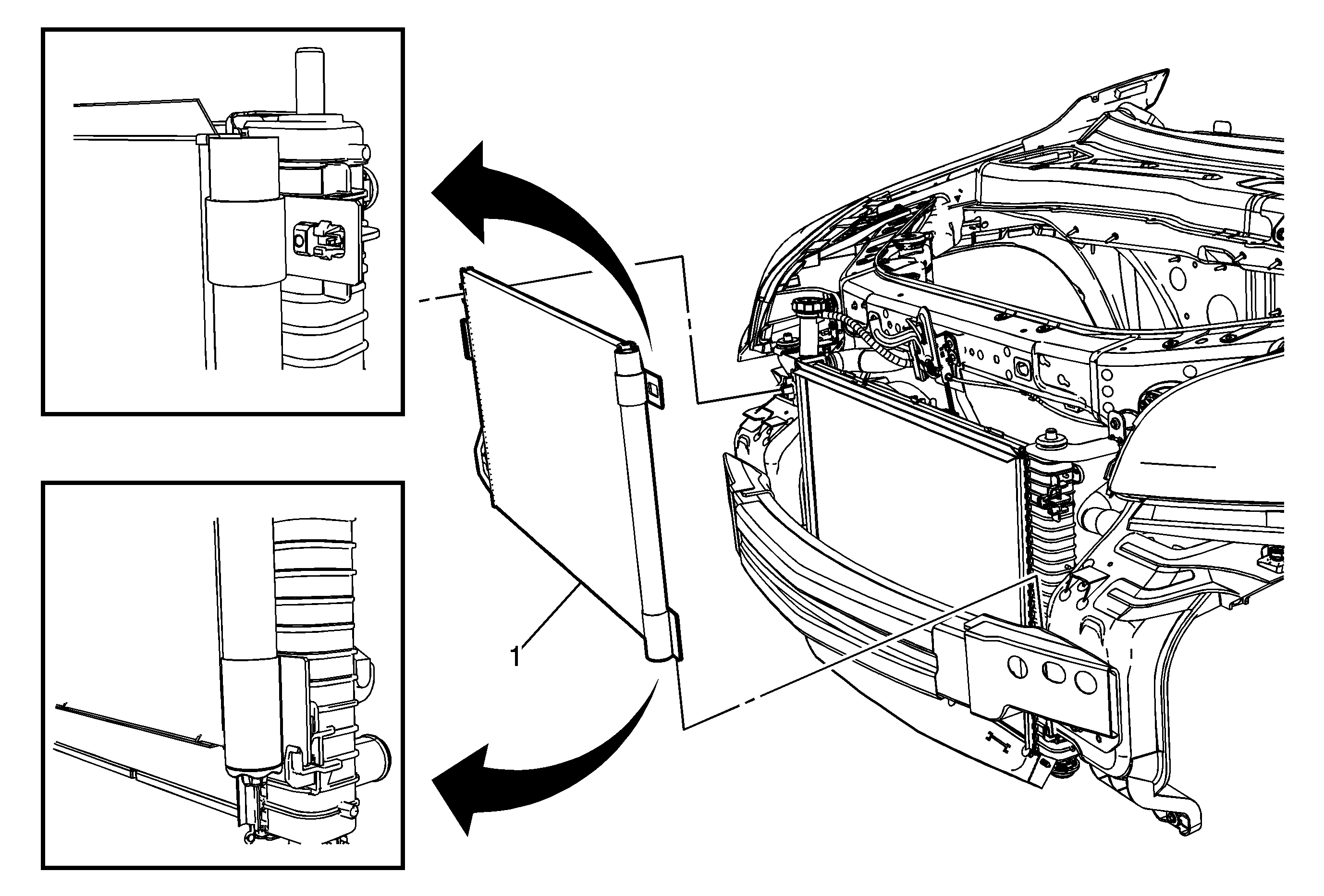 1