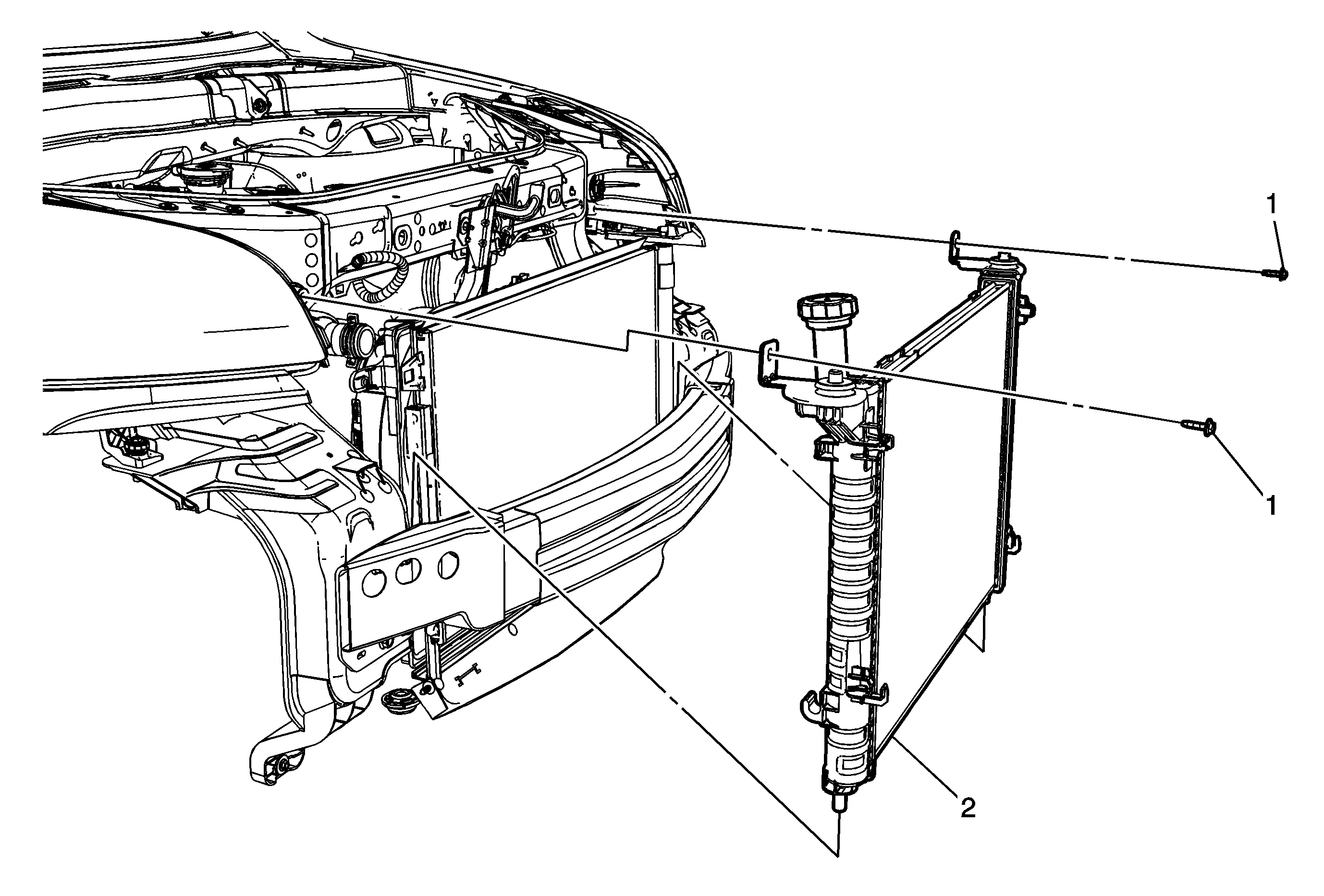 1

1

2