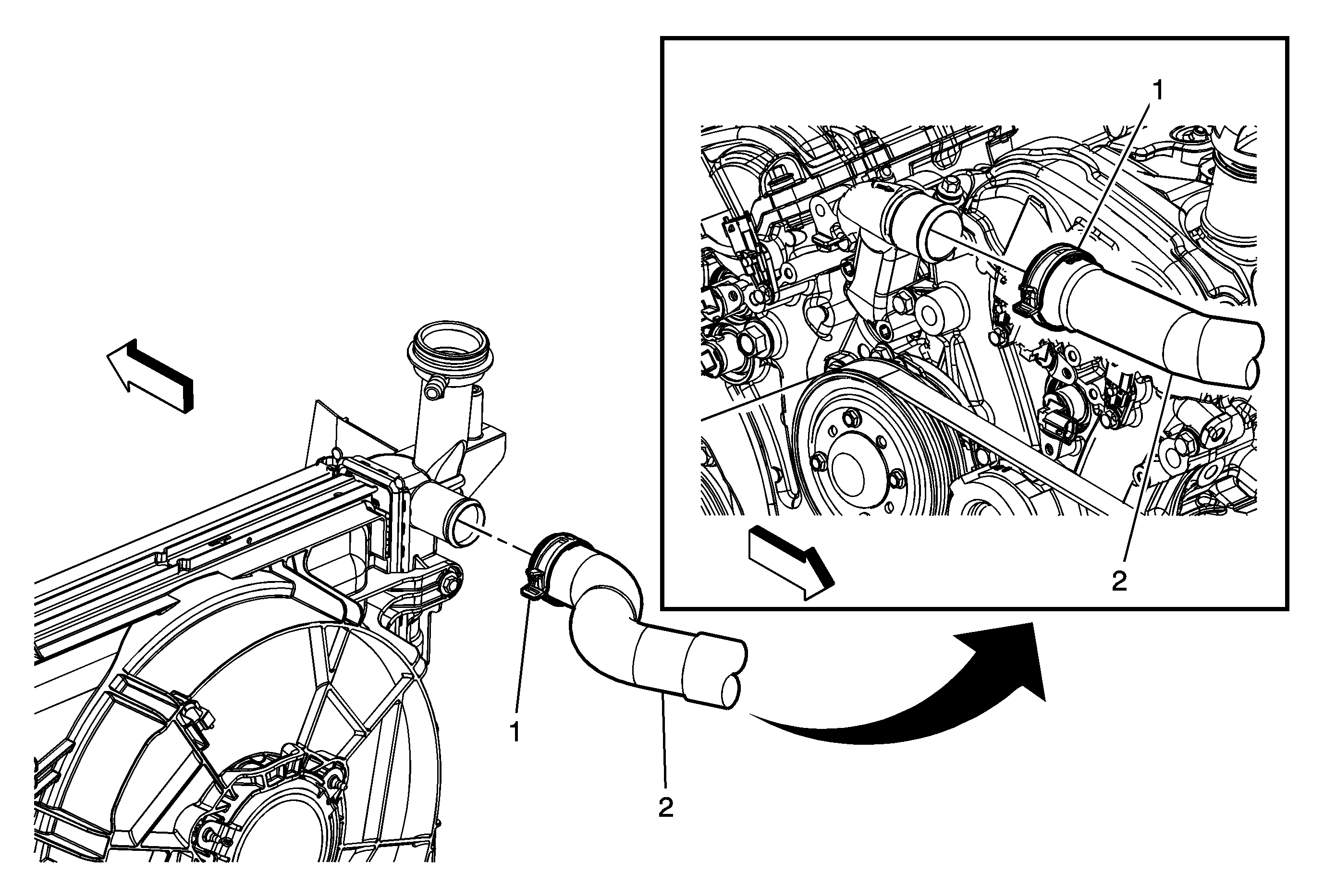 1
2
1
2