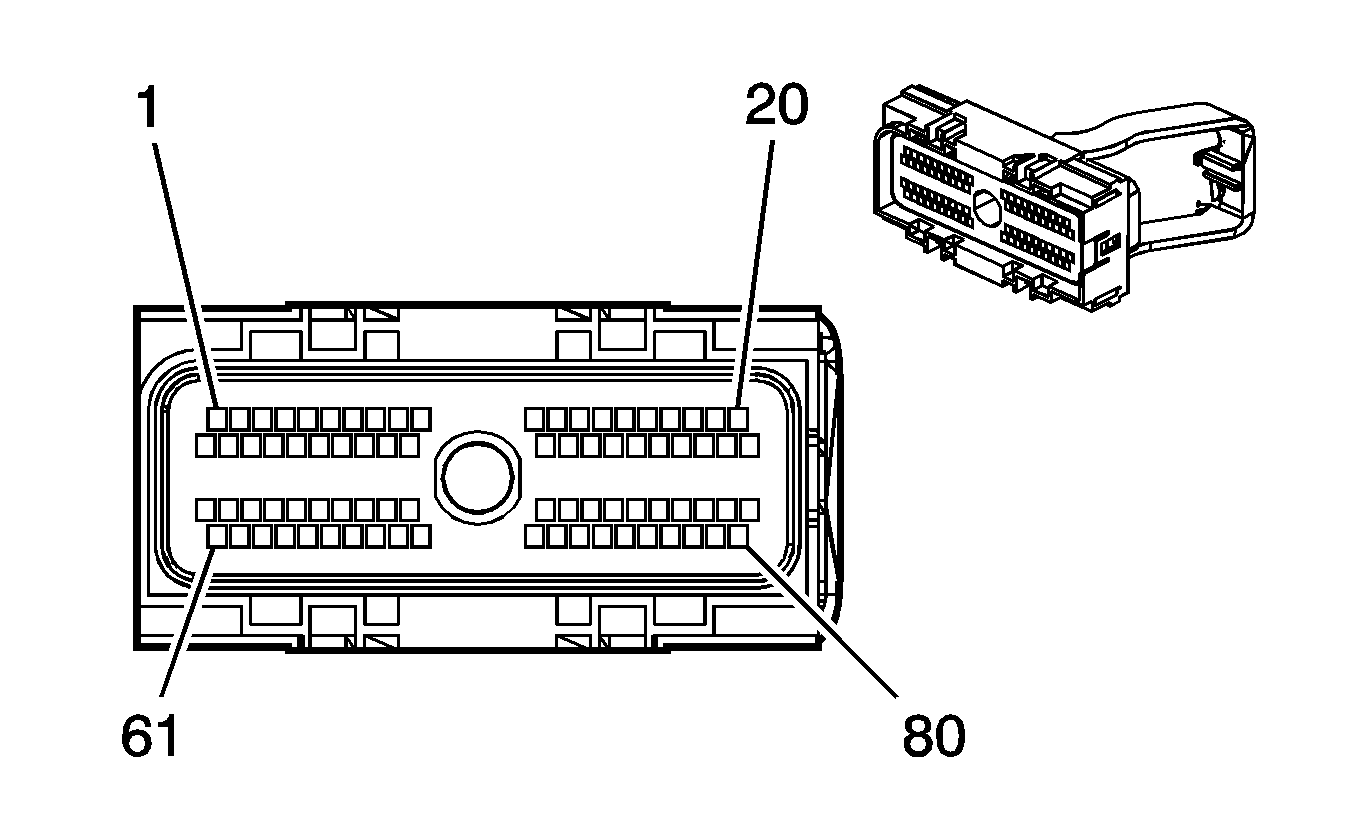 1
20
61
80