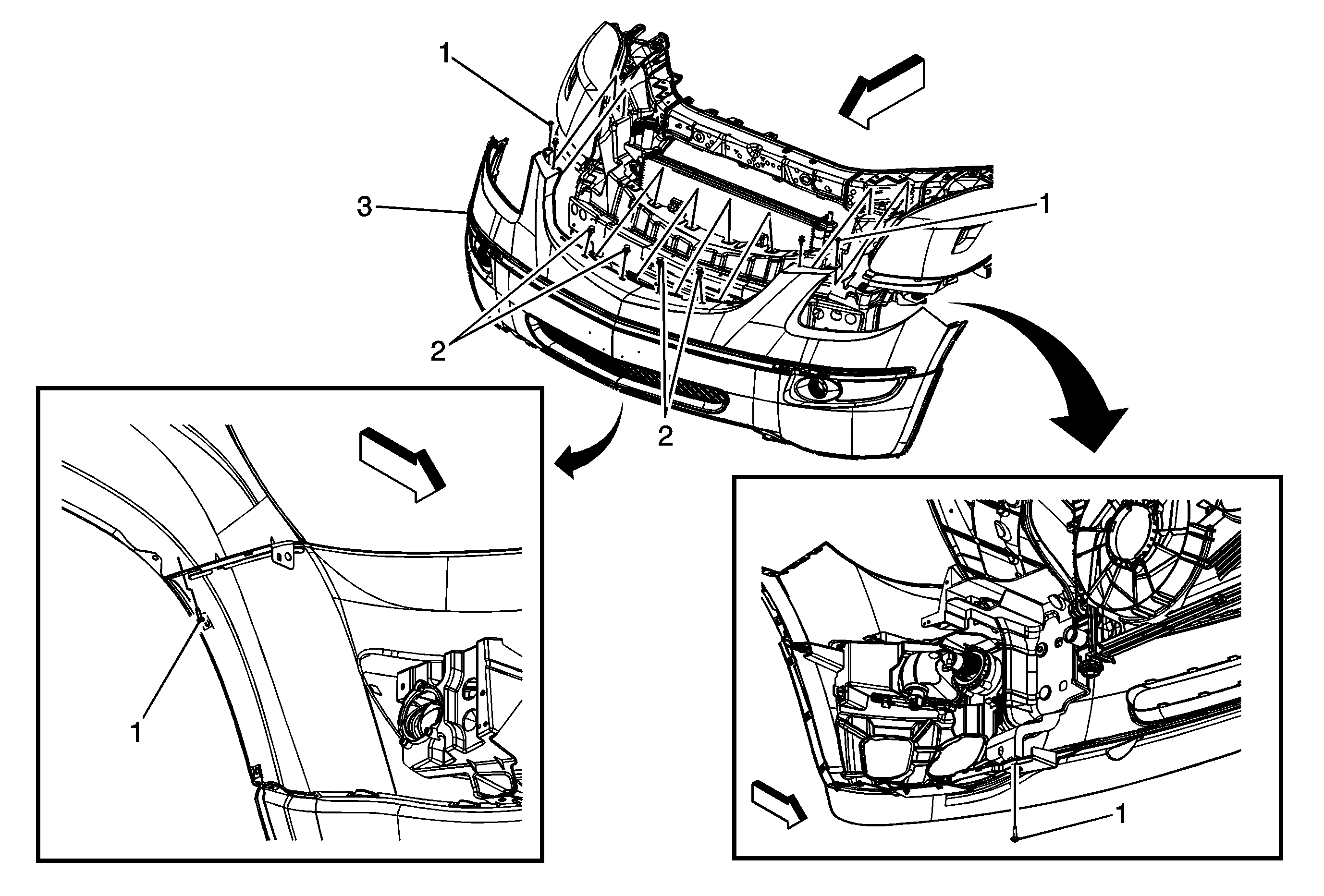 1
3
1
2
2
1
1