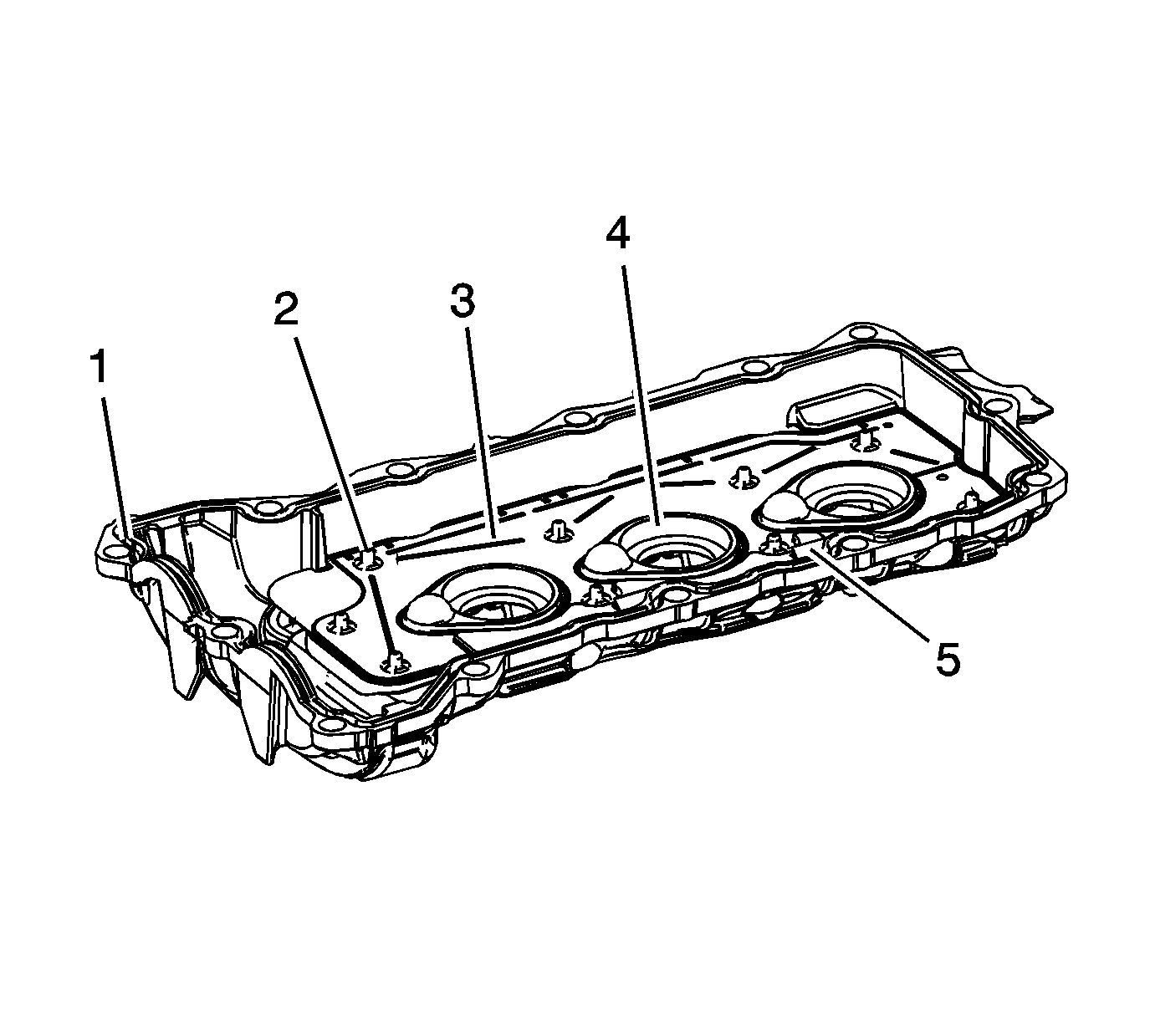 1
2
3
4
5