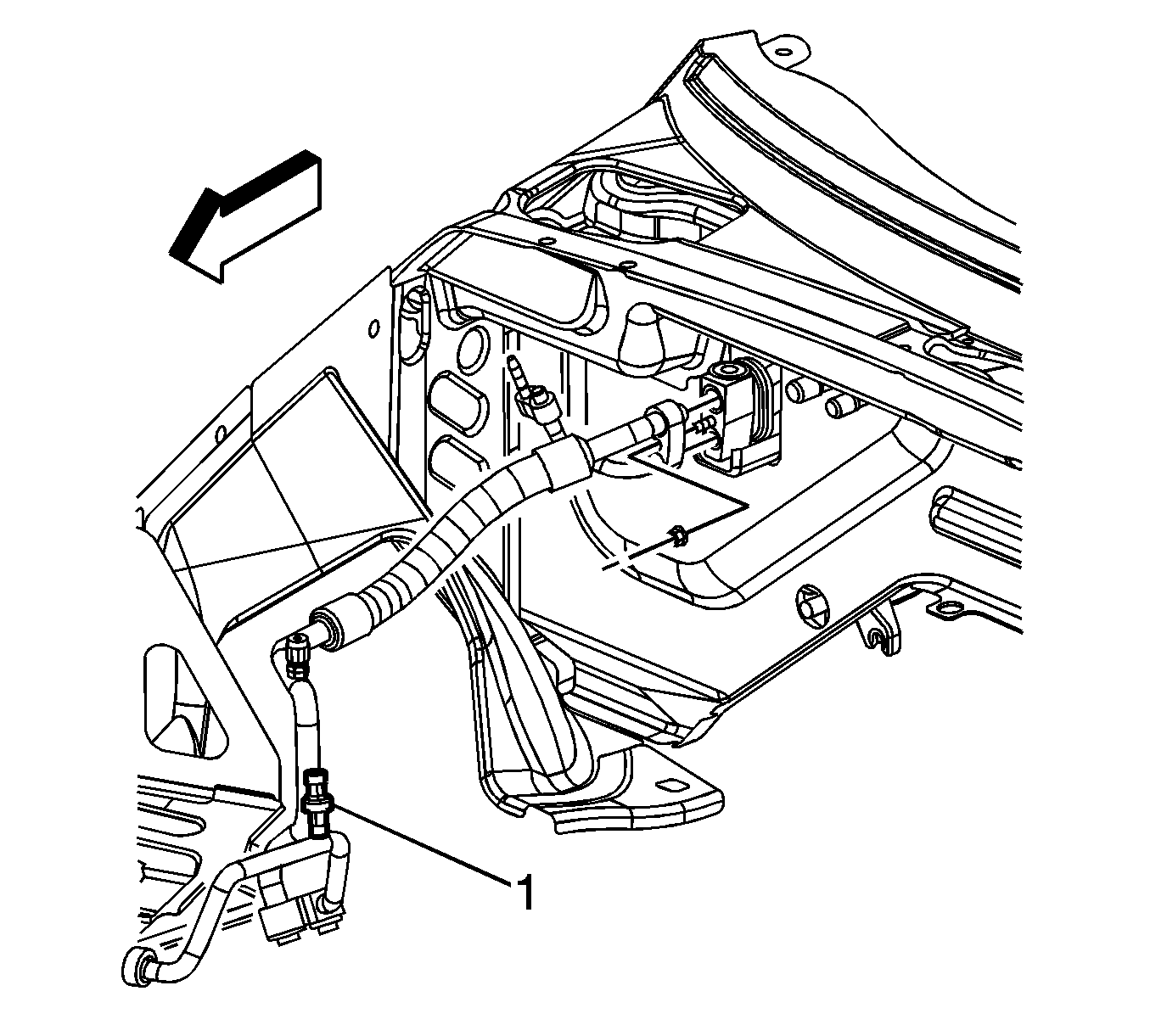 1